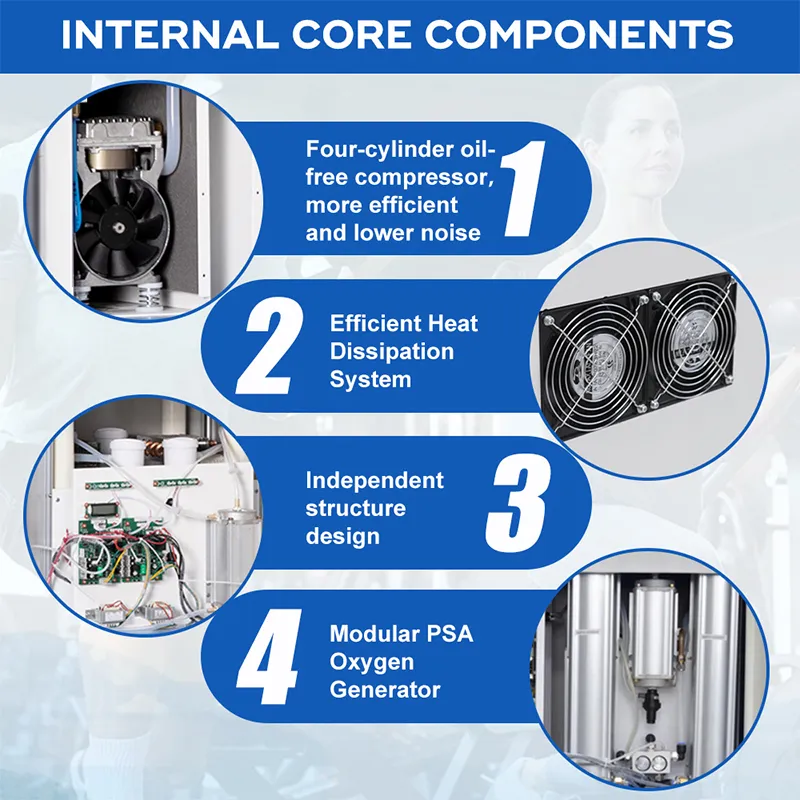 INTERNAL CORE COMPONENTS

Four-cylinder oil-free compressor, more efficient and lower noise

1

2

Efficient Heat Dissipation System

Independent structure design

3

4

Modular PSA Oxygen Generator