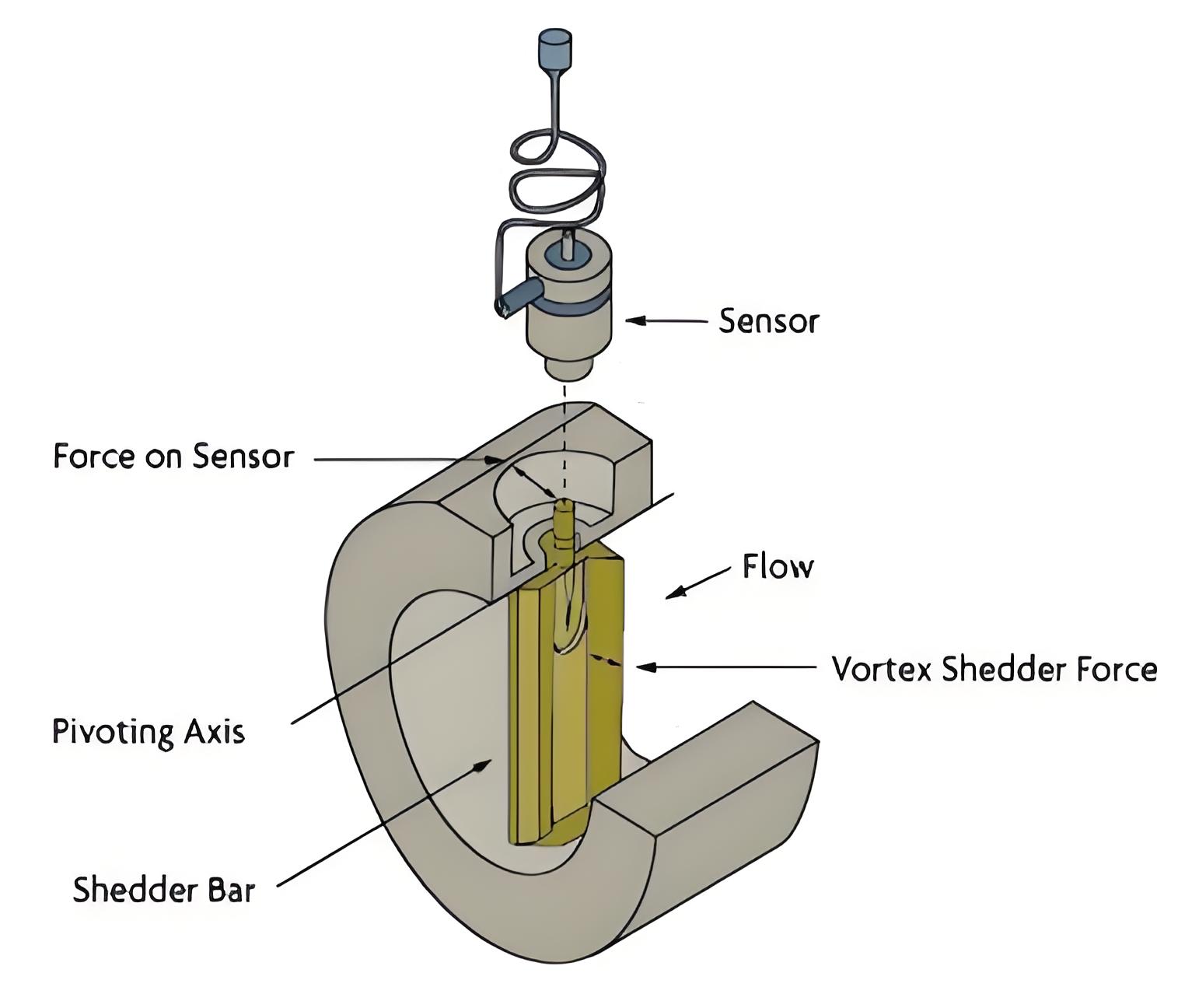 Sensor

Force on Sensor

Flow

Vortex Shedder Force

Pivoting Axis

Shedder Bar