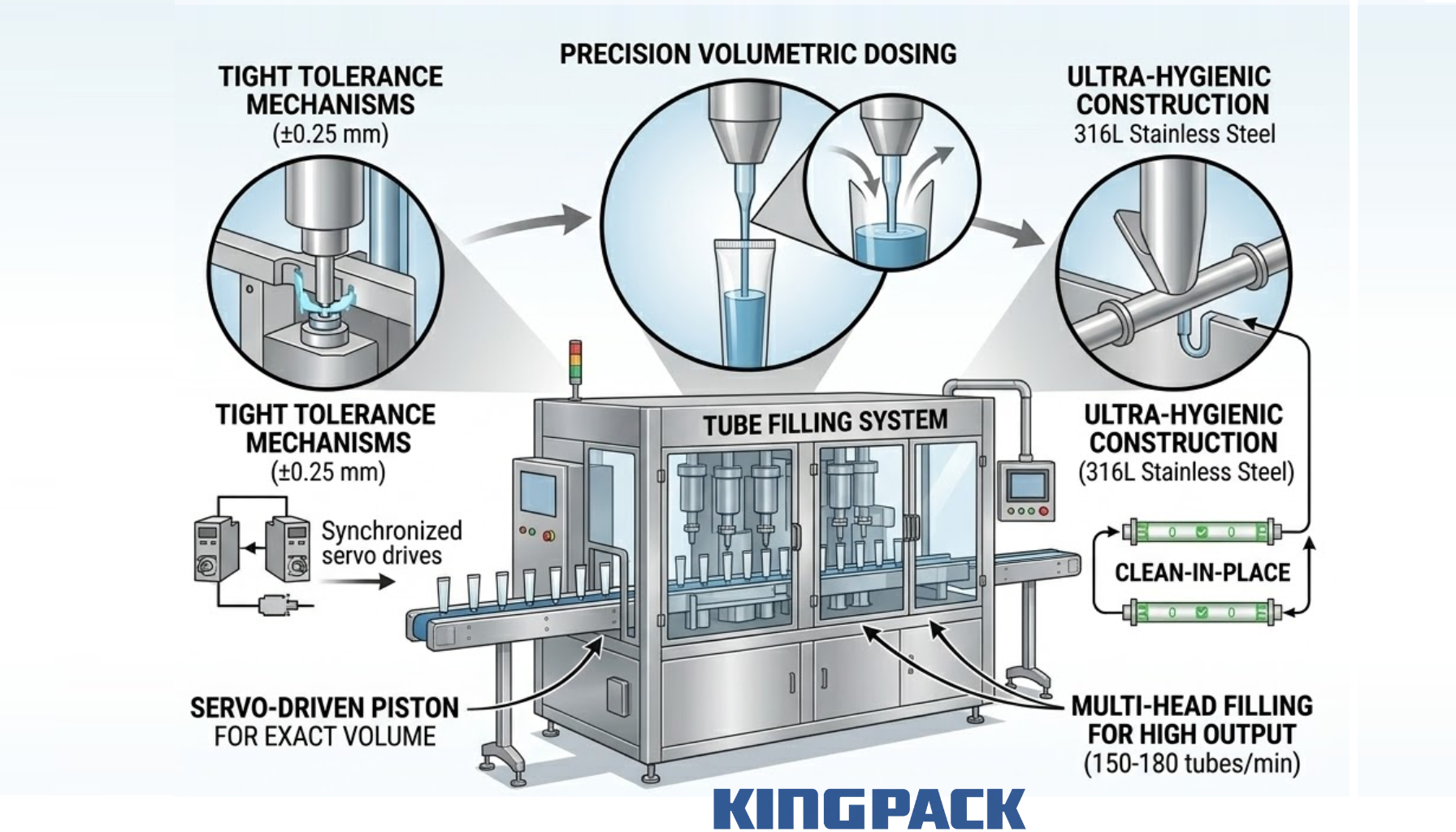 TIGHT TOLERANCE MECHANISMS
(±0.25 mm)

PRECISION VOLUMETRIC DOSING

ULTRA-HYGIENIC CONSTRUCTION
316L Stainless Steel

TIGHT TOLERANCE MECHANISMS
(±0.25 mm)

TUBE FILLING SYSTEM

ULTRA-HYGIENIC CONSTRUCTION
(316L Stainless Steel)

Synchronized servo drives

CLEAN-IN-PLACE

SERVO-DRIVEN PISTON
FOR EXACT VOLUME

MULTI-HEAD FILLING FOR HIGH OUTPUT
(150-180 tubes/min)

KINGPACK