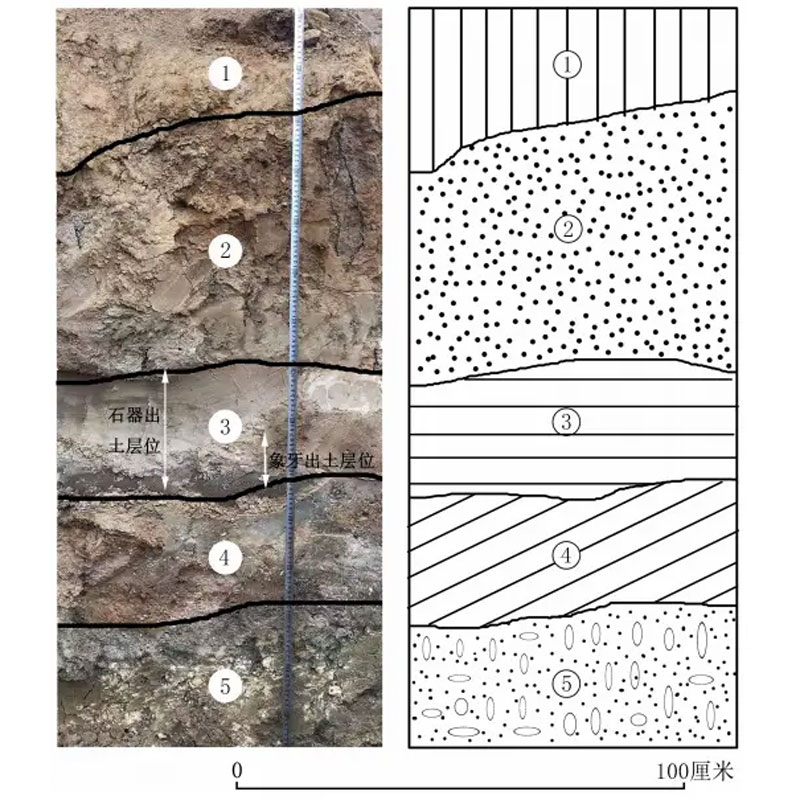 1
2
石器出土层位
3
象牙出土层位
4
5

1
2
3
4
5

0
100厘米