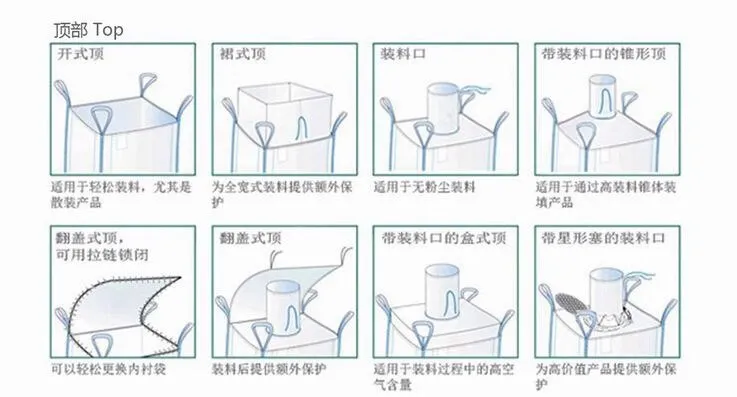 顶部 Top

开式顶

适用于轻松装料，尤其是散装产品

裙式顶

为全宽式装料提供额外保护

装料口

适用于无粉尘装料

带装料口的锥形顶

适用于通过高装料锥体装填产品

翻盖式顶，可用拉链锁闭

可以轻松更换内衬袋

翻盖式顶

装料后提供额外保护

带装料口的盒式顶

适用于装料过程中的高空气含量

带星形塞的装料口

为高价值产品提供额外保护