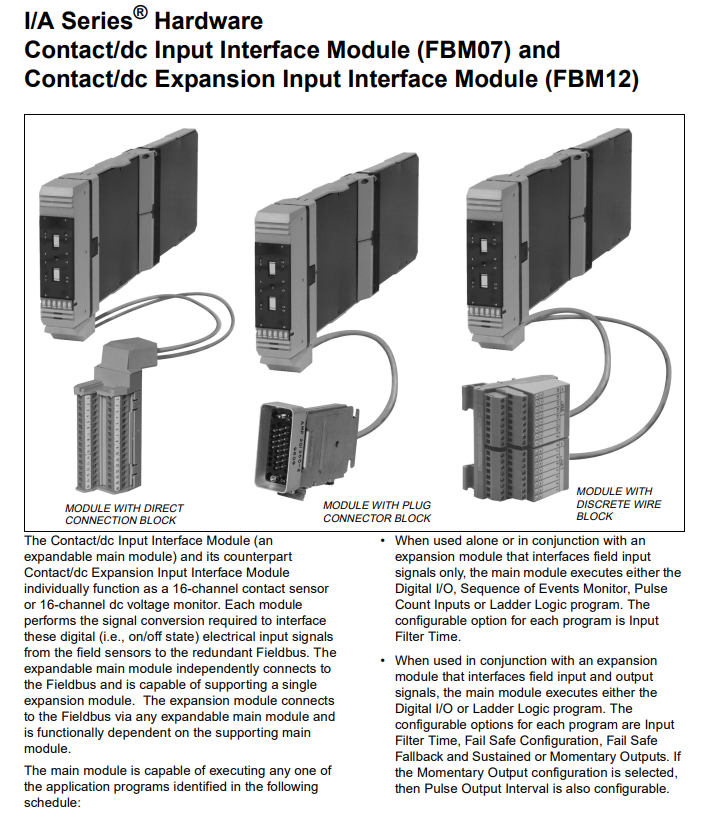 I/A Series® Hardware
Contact/dc Input Interface Module (FBM07) and
Contact/dc Expansion Input Interface Module (FBM12)

MODULE WITH DIRECT CONNECTION BLOCK

MODULE WITH PLUG CONNECTOR BLOCK

MODULE WITH DISCRETE WIRE BLOCK

The Contact/dc Input Interface Module (an expandable main module) and its counterpart Contact/dc Expansion Input Interface Module individually function as a 16-channel contact sensor or 16-channel dc voltage monitor. Each module performs the signal conversion required to interface these digital (i.e., on/off state) electrical input signals from the field sensors to the redundant Fieldbus. The expandable main module independently connects to the Fieldbus and is capable of supporting a single expansion module. The expansion module connects to the Fieldbus via any expandable main module and is functionally dependent on the supporting main module.

The main module is capable of executing any one of the application programs identified in the following schedule:

• When used alone or in conjunction with an expansion module that interfaces field input signals only, the main module executes either the Digital I/O, Sequence of Events Monitor, Pulse Count Inputs or Ladder Logic program. The configurable option for each program is Input Filter Time.

• When used in conjunction with an expansion module that interfaces field input and output signals, the main module executes either the Digital I/O or Ladder Logic program. The configurable options for each program are Input Filter Time, Fail Safe Configuration, Fail Safe Fallback and Sustained or Momentary Outputs. If the Momentary Output configuration is selected, then Pulse Output Interval is also configurable.