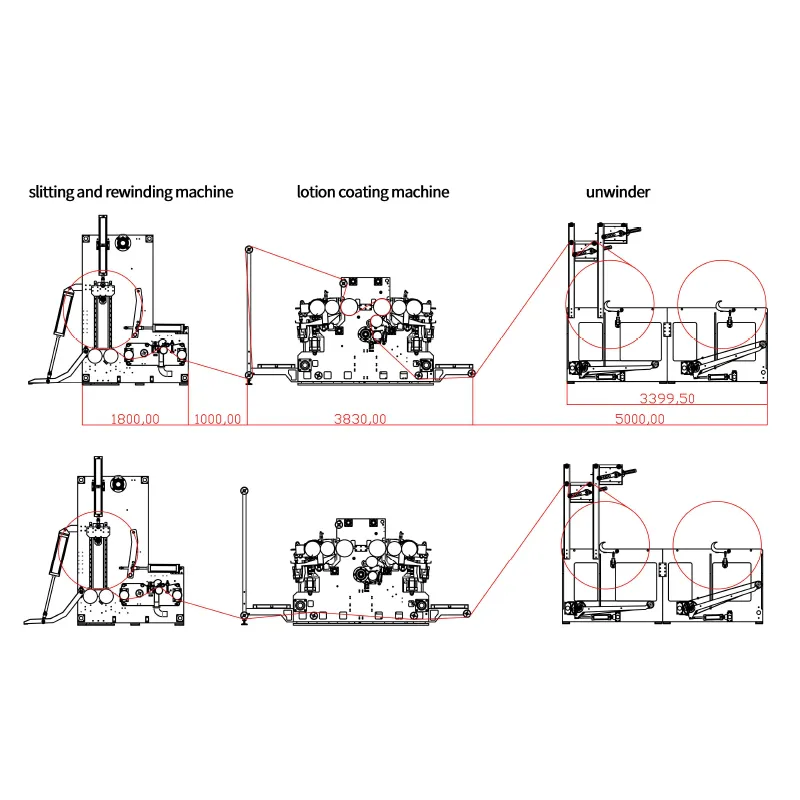 slitting and rewinding machine

lotion coating machine

unwinder

3399,50

1800,00

1000,00

3830,00

5000,00