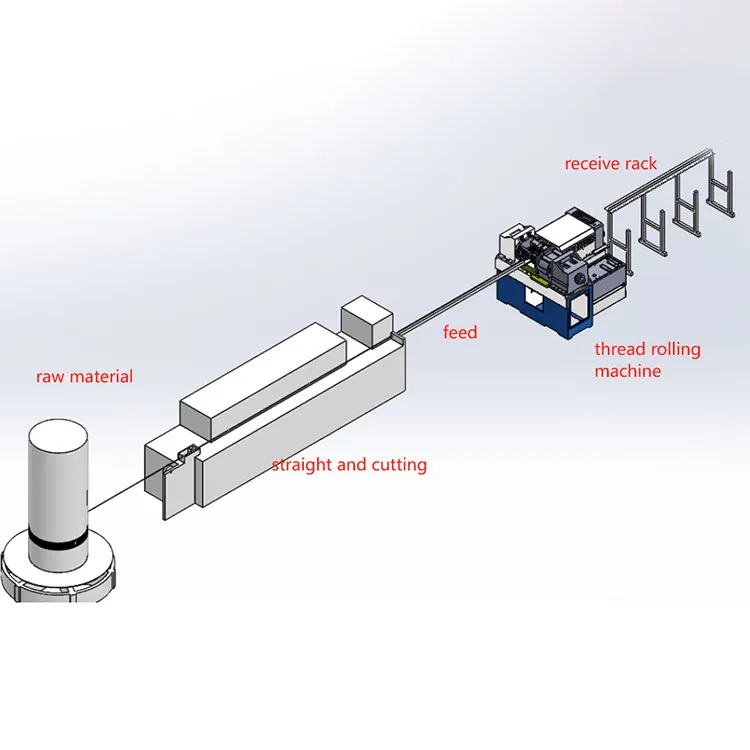 receive rack

feed

thread rolling machine

raw material

straight and cutting