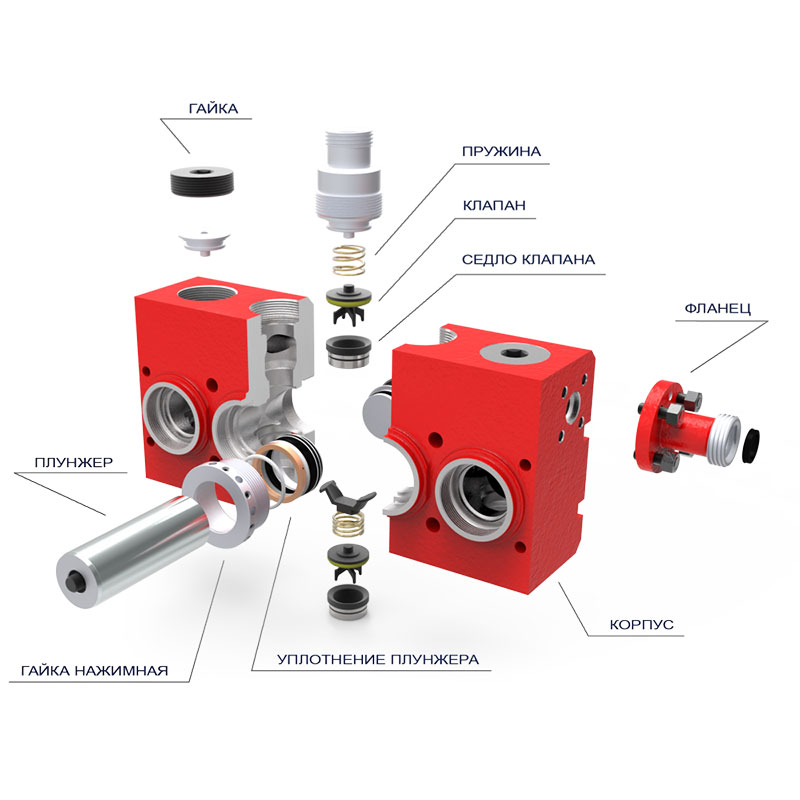 ГАЙКА

ПРУЖИНА

КЛАПАН

СЕДЛО КЛАПАНА

ФЛАНЕЦ

ПЛУНЖЕР

КОРПУС

ГАЙКА НАЖИМНАЯ

УПЛОТНЕНИЕ ПЛУНЖЕРА