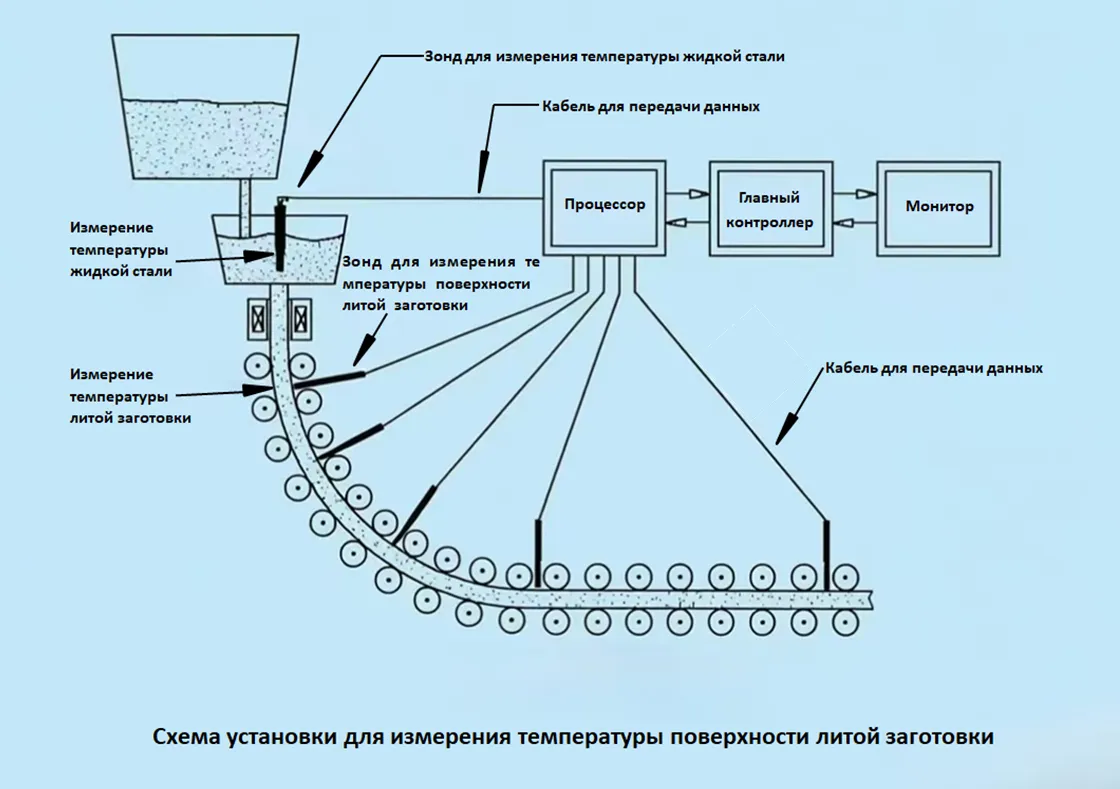 Зонд для измерения температуры жидкой стали

Кабель для передачи данных

Процессор

Главный контроллер

Монитор

Измерение температуры жидкой стали

Зонд для измерения те мпературы поверхности литой заготовки

Измерение температуры литой заготовки

Кабель для передачи данных

Схема установки для измерения температуры поверхности литой заготовки