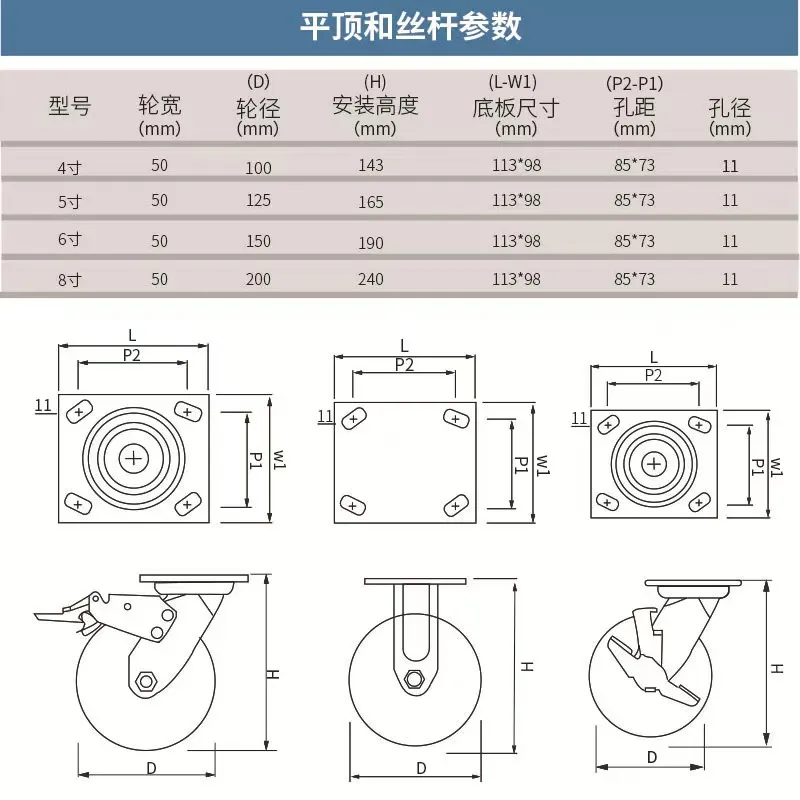 平顶和丝杆参数

| 型号 | 轮宽 (mm) | (D) 轮径 (mm) | (H) 安装高度 (mm) | (L-W1) 底板尺寸 (mm) | (P2-P1) 孔距 (mm) | 孔径 (mm) |
|---|---|---|---|---|---|---|
| 4寸 | 50 | 100 | 143 | 113*98 | 85*73 | 11 |
| 5寸 | 50 | 125 | 165 | 113*98 | 85*73 | 11 |
| 6寸 | 50 | 150 | 190 | 113*98 | 85*73 | 11 |
| 8寸 | 50 | 200 | 240 | 113*98 | 85*73 | 11 |

L
P2
11
P1
W1

L
P2
11
P1
W1

L
P2
11
P1
W1

H
D

H
D

H
D