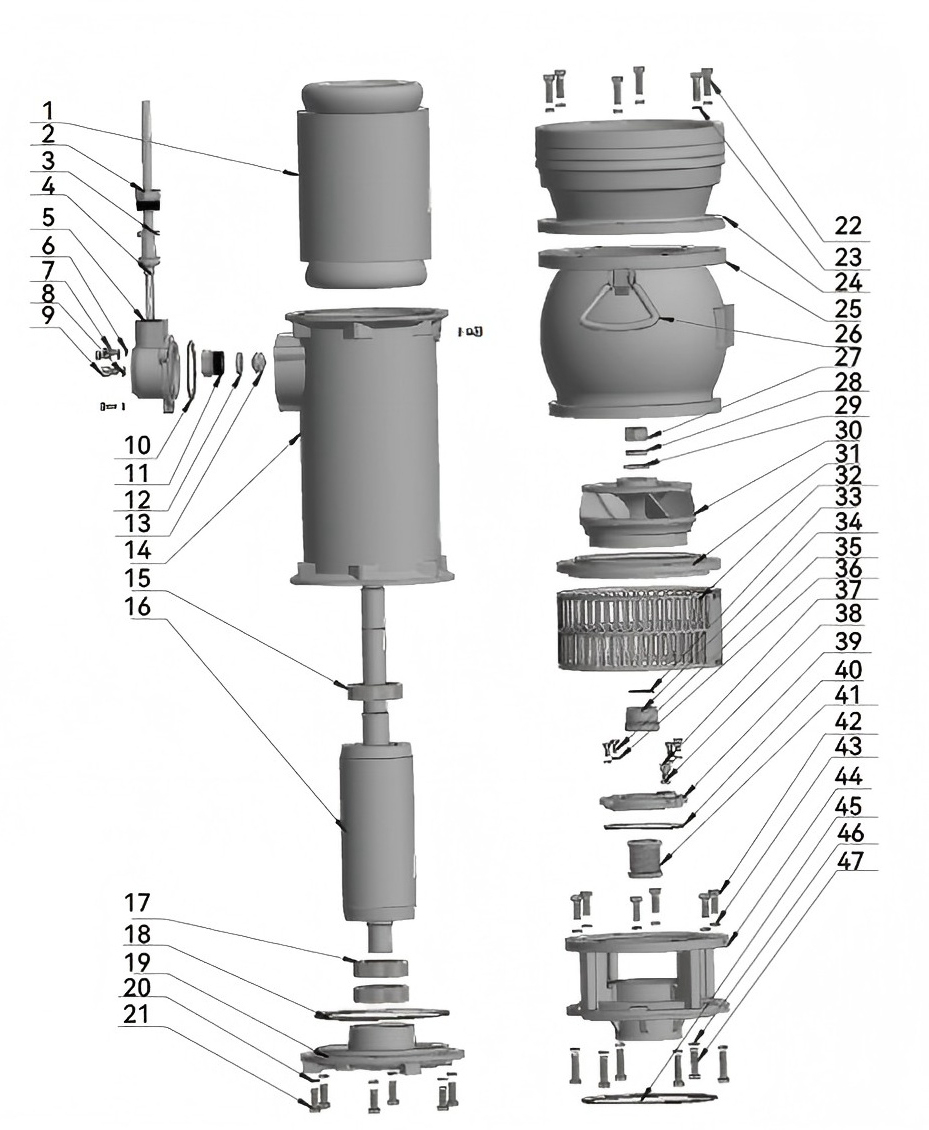 1
2
3
4
5
6
7
8
9
10
11
12
13
14
15
16
17
18
19
20
21
22
23
24
25
26
27
28
29
30
31
32
33
34
35
36
37
38
39
40
41
42
43
44
45
46
47