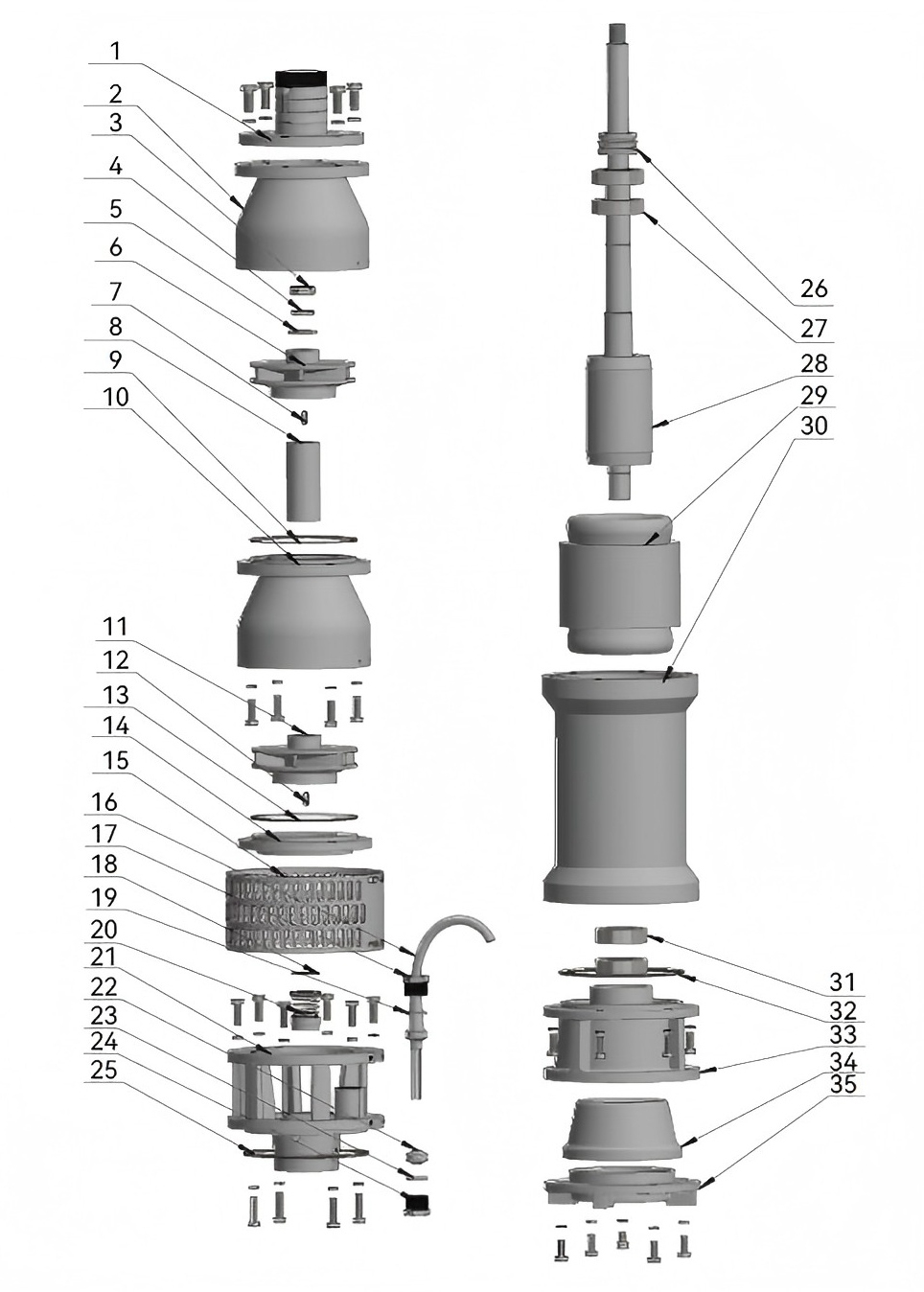 1
2
3
4
5
6
7
8
9
10
11
12
13
14
15
16
17
18
19
20
21
22
23
24
25
26
27
28
29
30
31
32
33
34
35