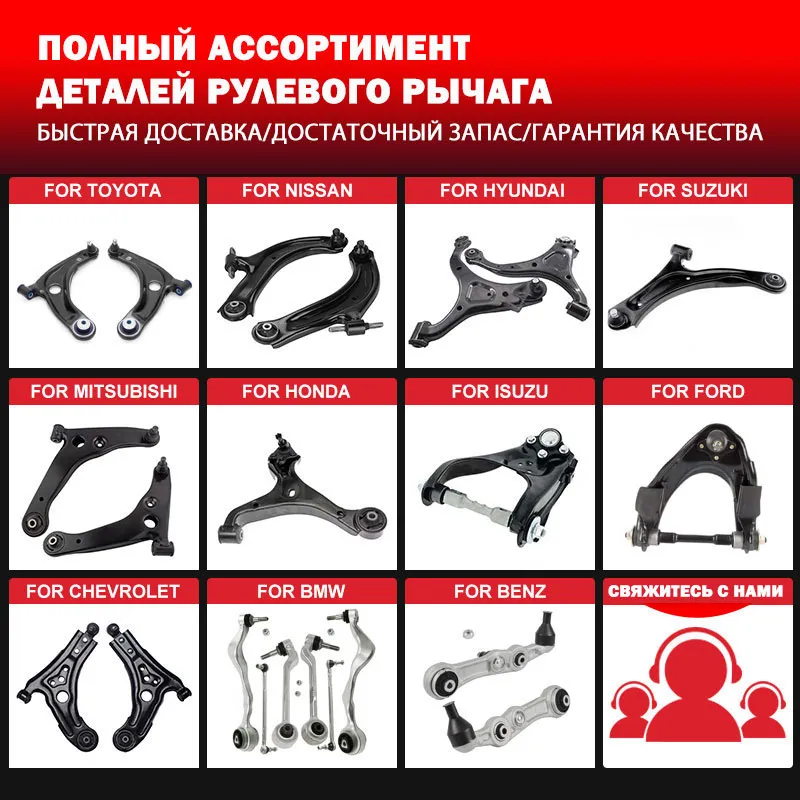 ПОЛНЫЙ АССОРТИМЕНТ
ДЕТАЛЕЙ РУЛЕВОГО РЫЧАГА
БЫСТРАЯ ДОСТАВКА/ДОСТАТОЧНЫЙ ЗАПАС/ГАРАНТИЯ КАЧЕСТВА

FOR TOYOTA

FOR NISSAN

FOR HYUNDAI

FOR SUZUKI

FOR MITSUBISHI

FOR HONDA

FOR ISUZU

FOR FORD

FOR CHEVROLET

FOR BMW

FOR BENZ

СВЯЖИТЕСЬ С НАМИ