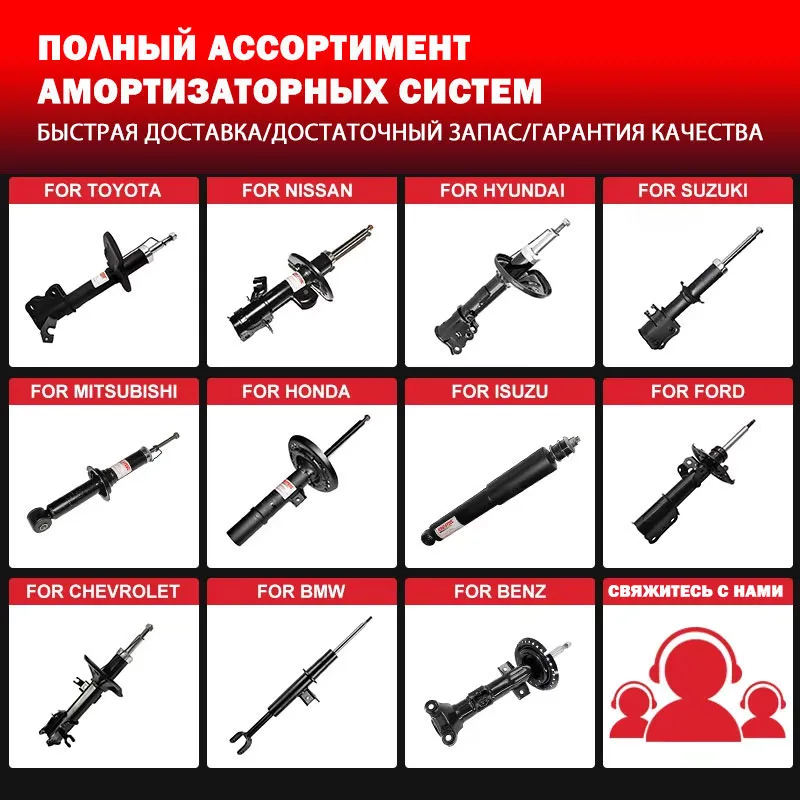 ПОЛНЫЙ АССОРТИМЕНТ АМОРТИЗАТОРНЫХ СИСТЕМ

БЫСТРАЯ ДОСТАВКА/ДОСТАТОЧНЫЙ ЗАПАС/ГАРАНТИЯ КАЧЕСТВА

FOR TOYOTA

FOR NISSAN

FOR HYUNDAI

FOR SUZUKI

FOR MITSUBISHI

FOR HONDA

FOR ISUZU

FOR FORD

FOR CHEVROLET

FOR BMW

FOR BENZ

СВЯЖИТЕСЬ С НАМИ