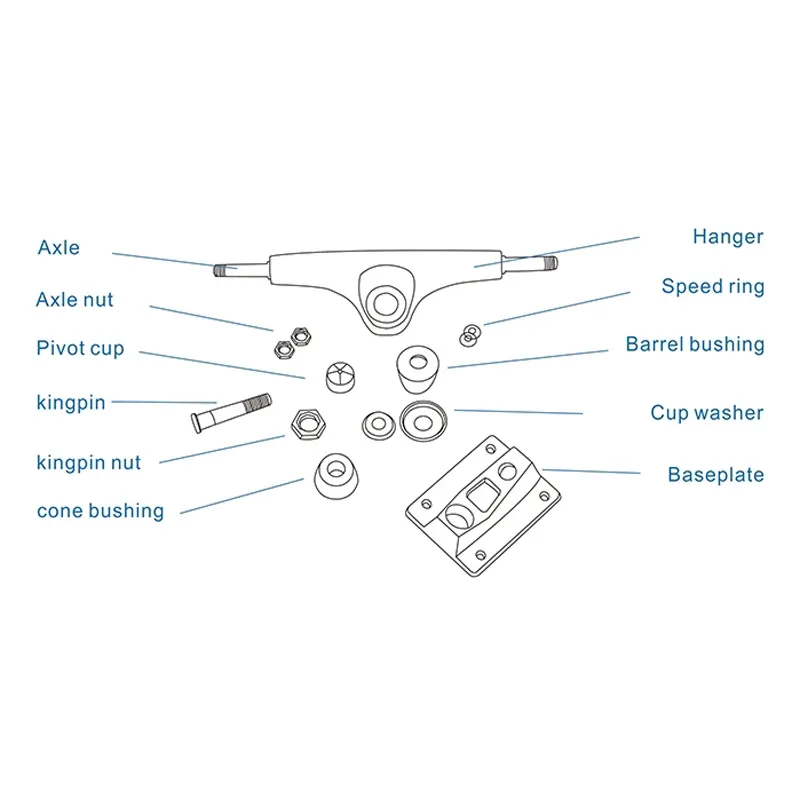 Axle
Axle nut
Pivot cup
kingpin
kingpin nut
cone bushing

Hanger
Speed ring
Barrel bushing
Cup washer
Baseplate