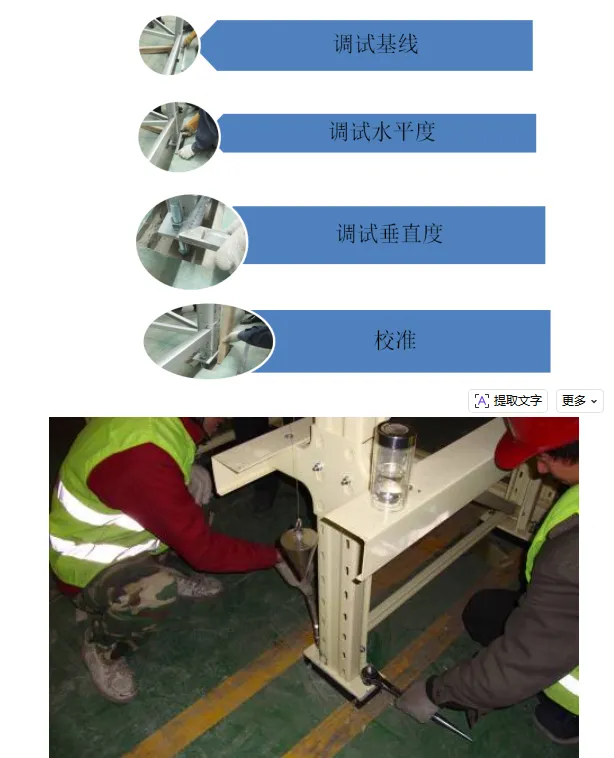 调试基线

调试水平度

调试垂直度

校准

提取文字 更多