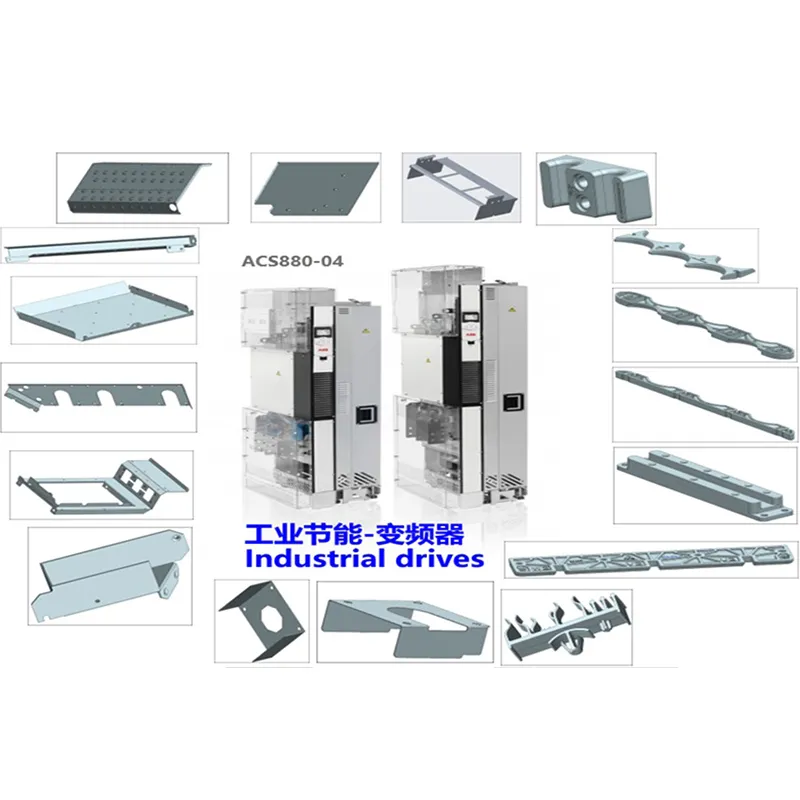 ACS880-04

工业节能-变频器
Industrial drives