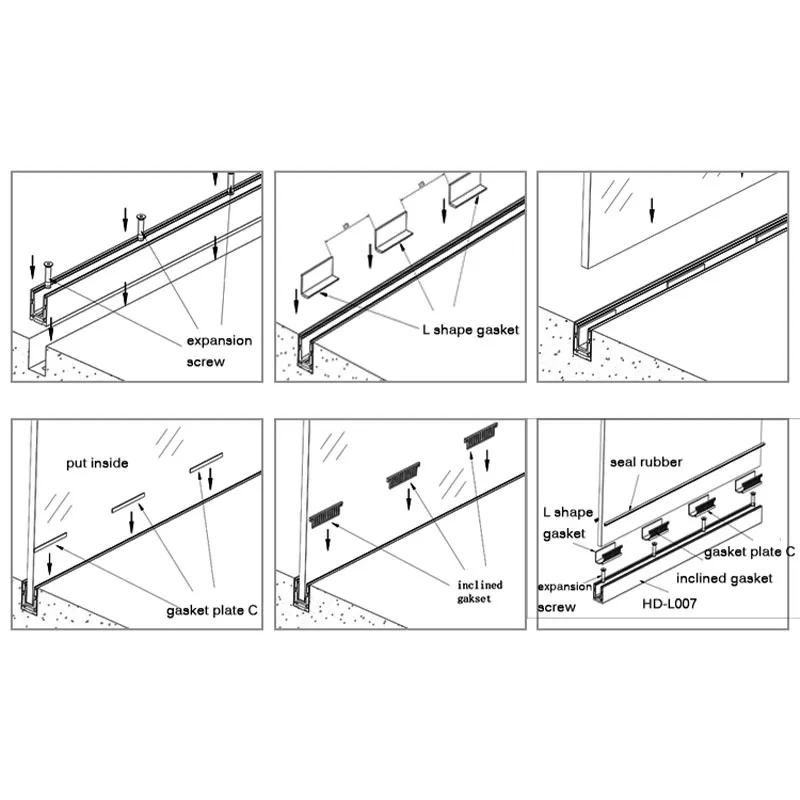 expansion screw

L shape gasket

put inside

gasket plate C

inclined gakset

seal rubber

L shape gasket

gasket plate C

inclined gasket

expansion screw

HD-L007