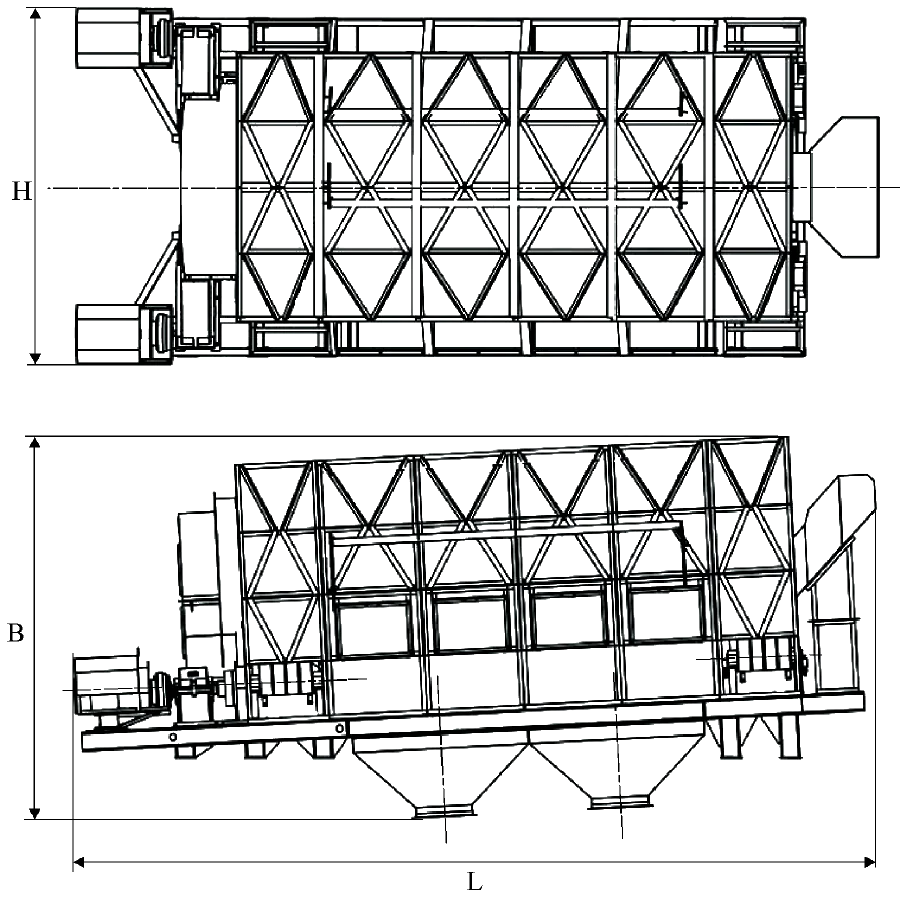 H

B

L