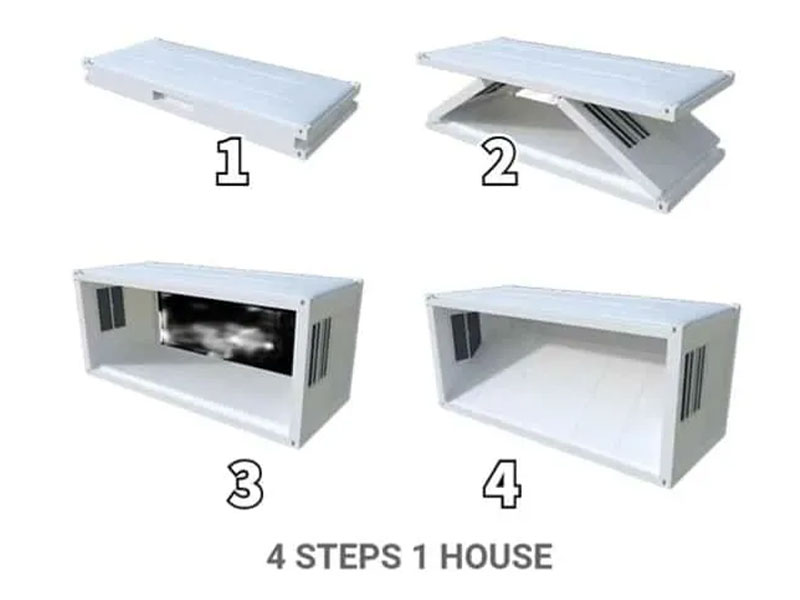 1

2

3

4

4 STEPS 1 HOUSE