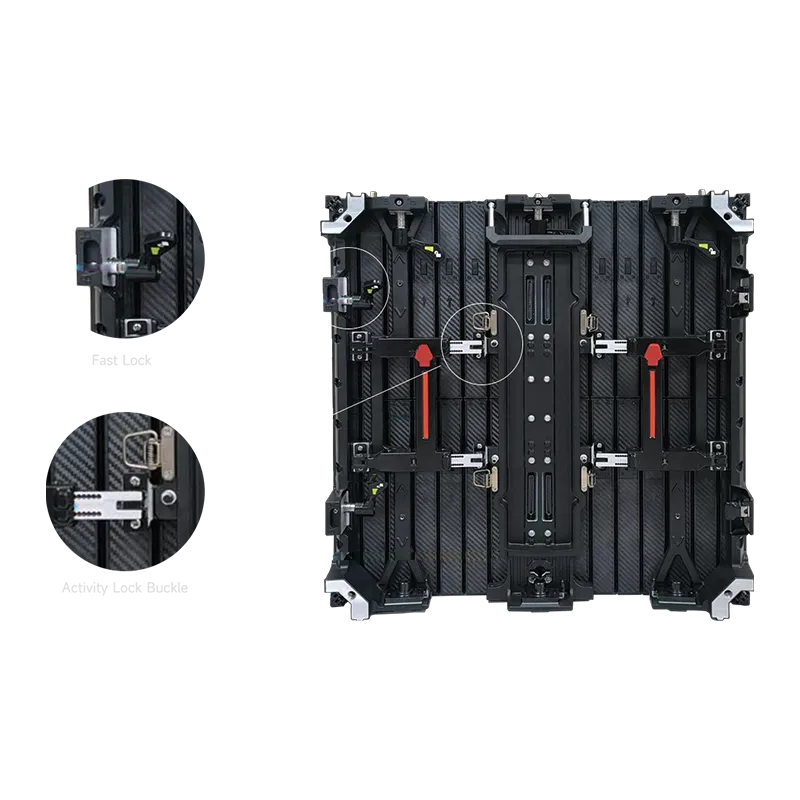 Fast Lock

Activity Lock Buckle