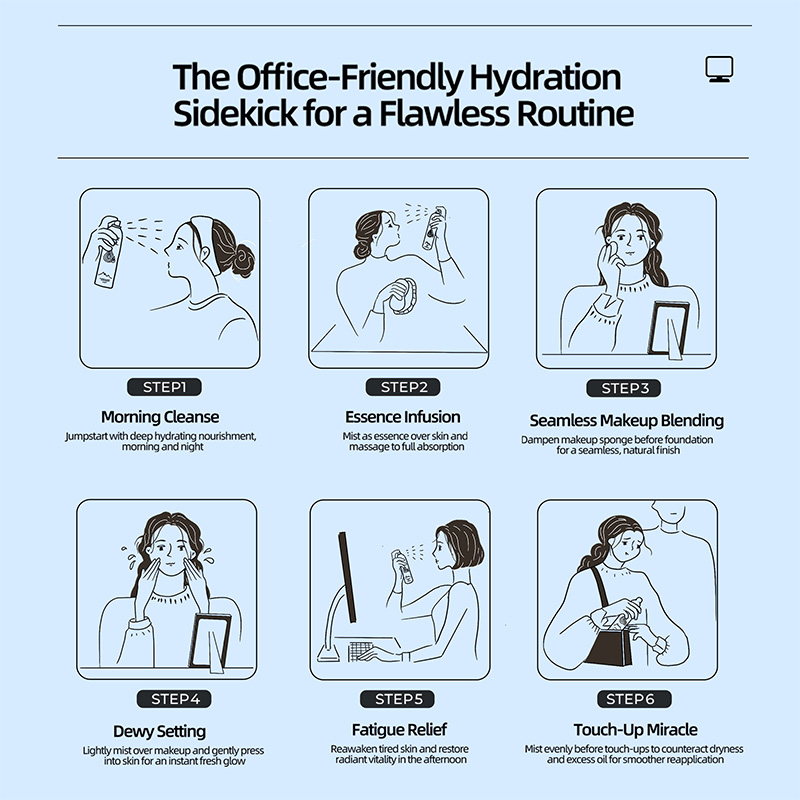 The Office-Friendly Hydration Sidekick for a Flawless Routine

STEP1

Morning Cleanse

Jumpstart with deep hydrating nourishment, morning and night

STEP2

Essence Infusion

Mist as essence over skin and massage to full absorption

STEP3

Seamless Makeup Blending

Dampen makeup sponge before foundation for a seamless, natural finish

STEP4

Dewy Setting

Lightly mist over makeup and gently press into skin for an instant fresh glow

STEP5

Fatigue Relief

Reawaken tired skin and restore radiant vitality in the afternoon

STEP6

Touch-Up Miracle

Mist evenly before touch-ups to counteract dryness and excess oil for smoother reapplication