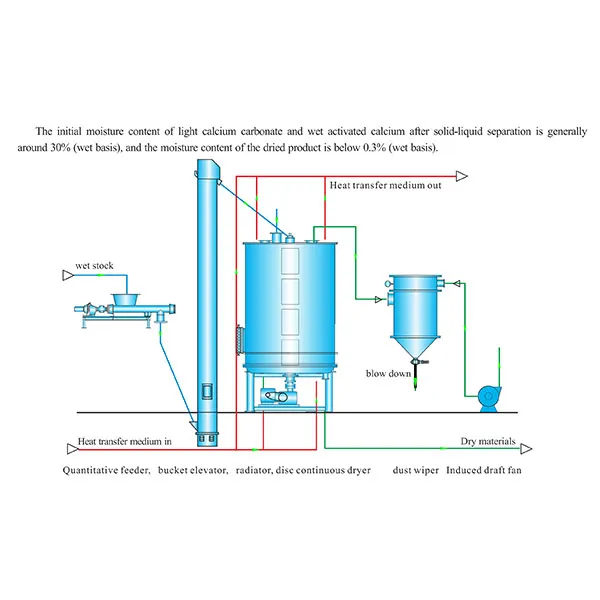 The initial moisture content of light calcium carbonate and wet activated calcium after solid-liquid separation is generally around 30% (wet basis), and the moisture content of the dried product is below 0.3% (wet basis).

Heat transfer medium out

wet stock

blow down

Heat transfer medium in

Dry materials

Quantitative feeder, bucket elevator, radiator, disc continuous dryer dust wiper Induced draft fan