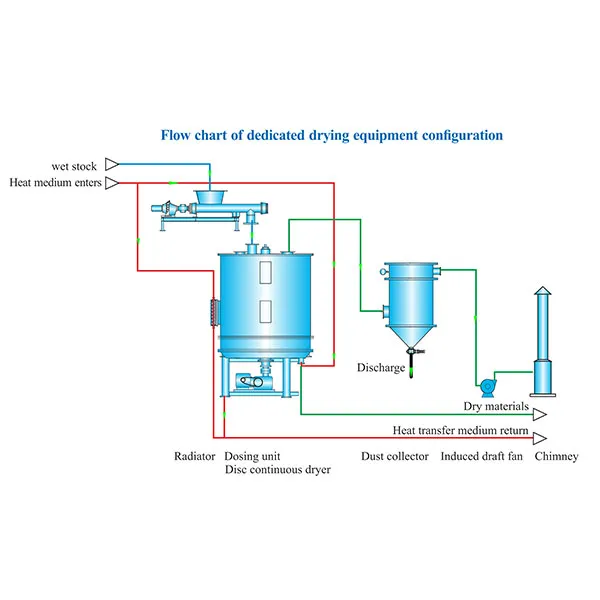 Flow chart of dedicated drying equipment configuration

wet stock
Heat medium enters

Discharge

Dry materials
Heat transfer medium return

Radiator Dosing unit
Disc continuous dryer
Dust collector Induced draft fan Chimney