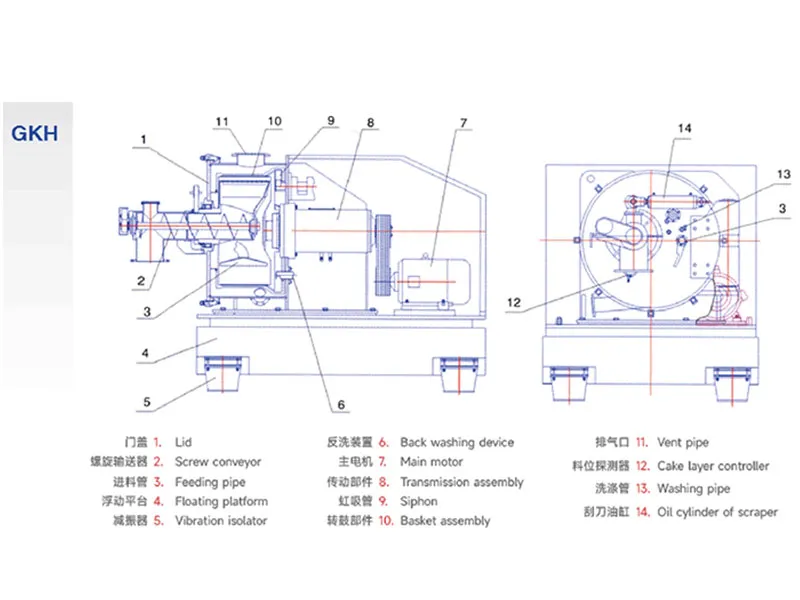 GKH

11 10 9 8 7 1 2 3 4 5 6

14 13 3 12

门盖 1. Lid
螺旋输送器 2. Screw conveyor
进料管 3. Feeding pipe
浮动平台 4. Floating platform
减振器 5. Vibration isolator

反洗装置 6. Back washing device
主电机 7. Main motor
传动部件 8. Transmission assembly
虹吸管 9. Siphon
转鼓部件 10. Basket assembly

排气口 11. Vent pipe
料位探测器 12. Cake layer controller
洗涤管 13. Washing pipe
刮刀油缸 14. Oil cylinder of scraper