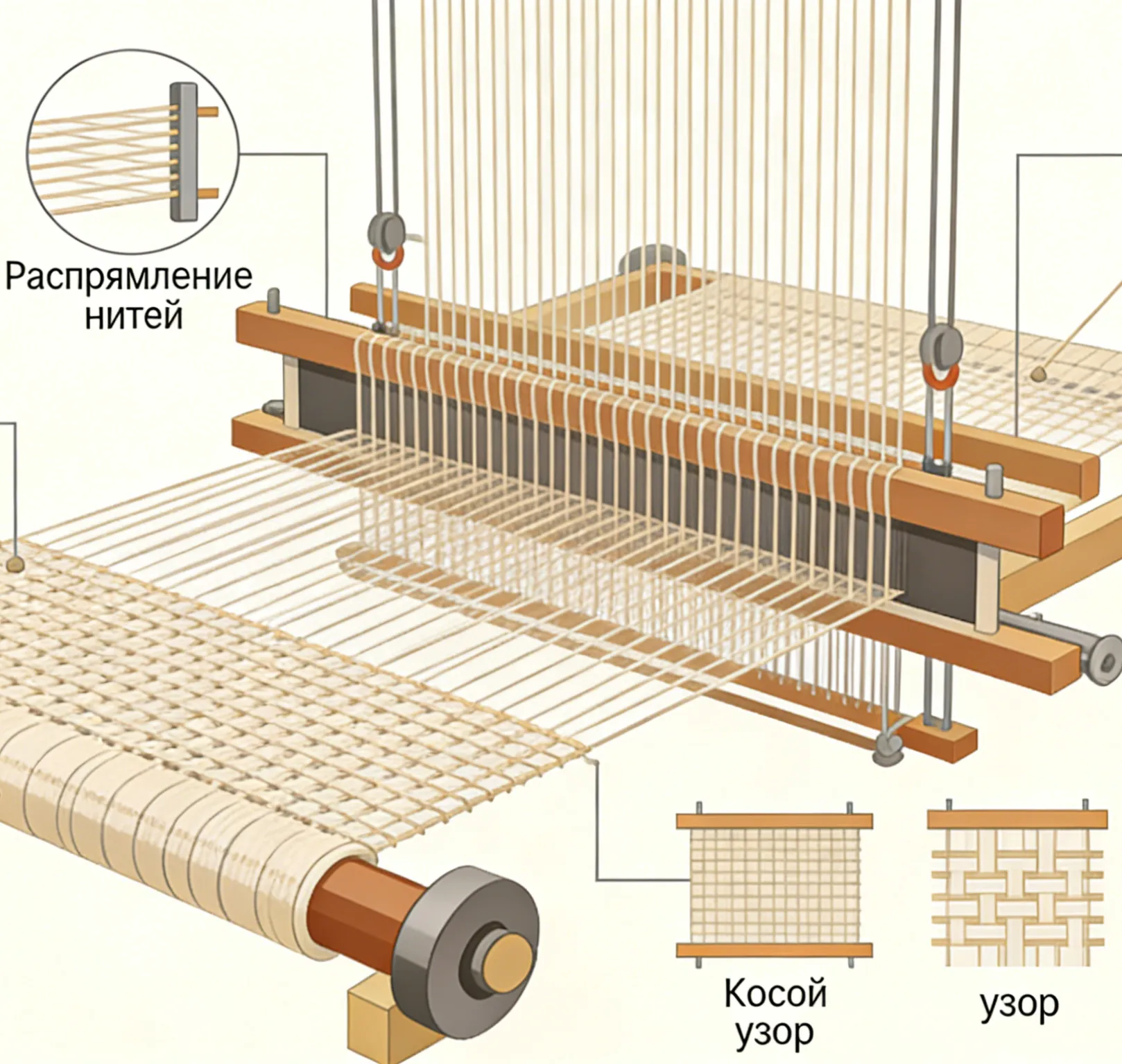 Распрямление нитей

Косой узор

узор