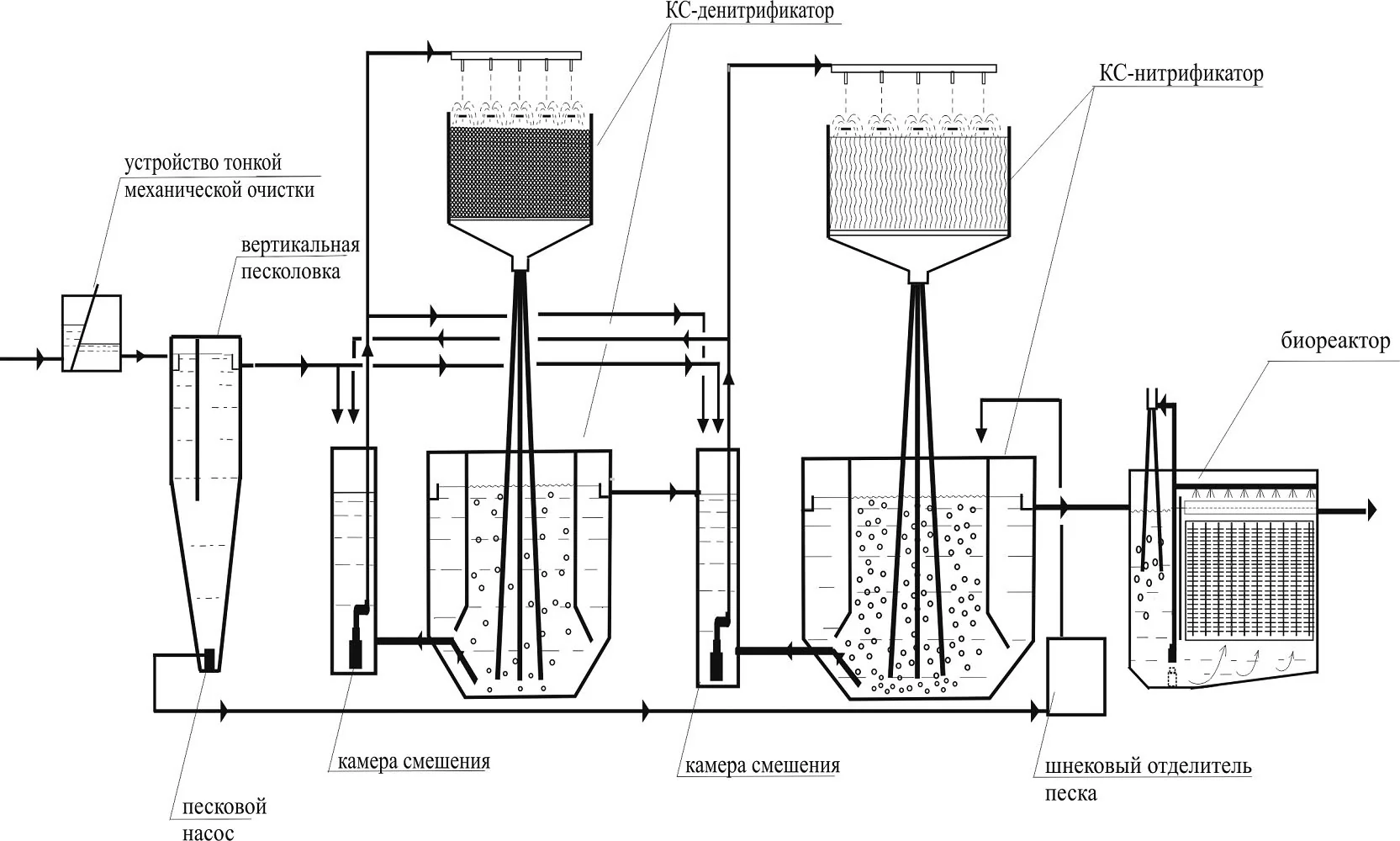 КС-денитрификатор

КС-нитрификатор

устройство тонкой механической очистки

вертикальная песколовка

биореактор

камера смешения

камера смешения

шнековый отделитель песка

песковой насос