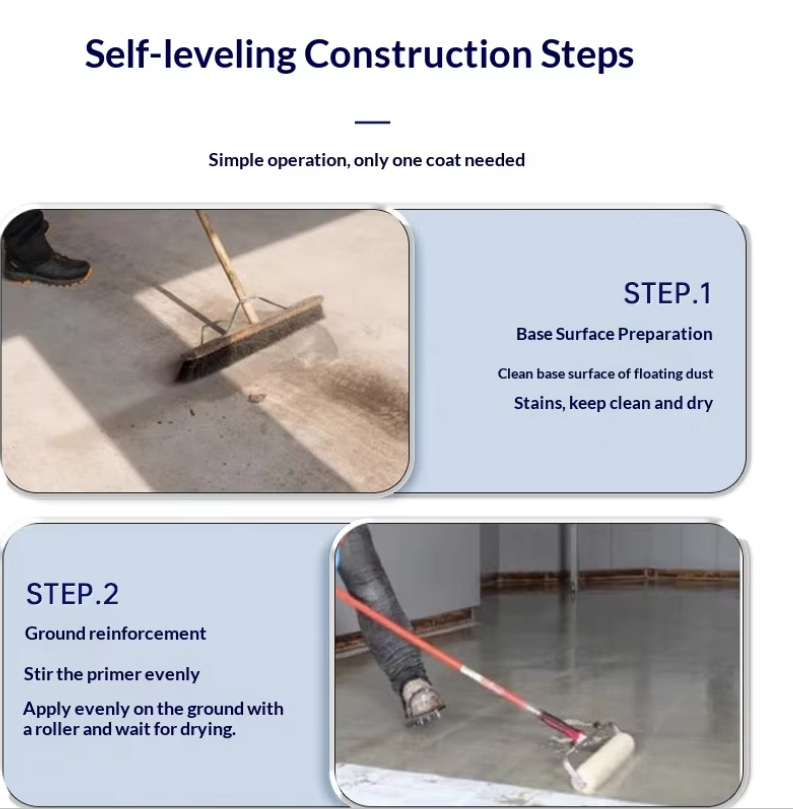 Self-leveling Construction Steps

Simple operation, only one coat needed

STEP.1

Base Surface Preparation

Clean base surface of floating dust

Stains, keep clean and dry

STEP.2

Ground reinforcement

Stir the primer evenly

Apply evenly on the ground with a roller and wait for drying.