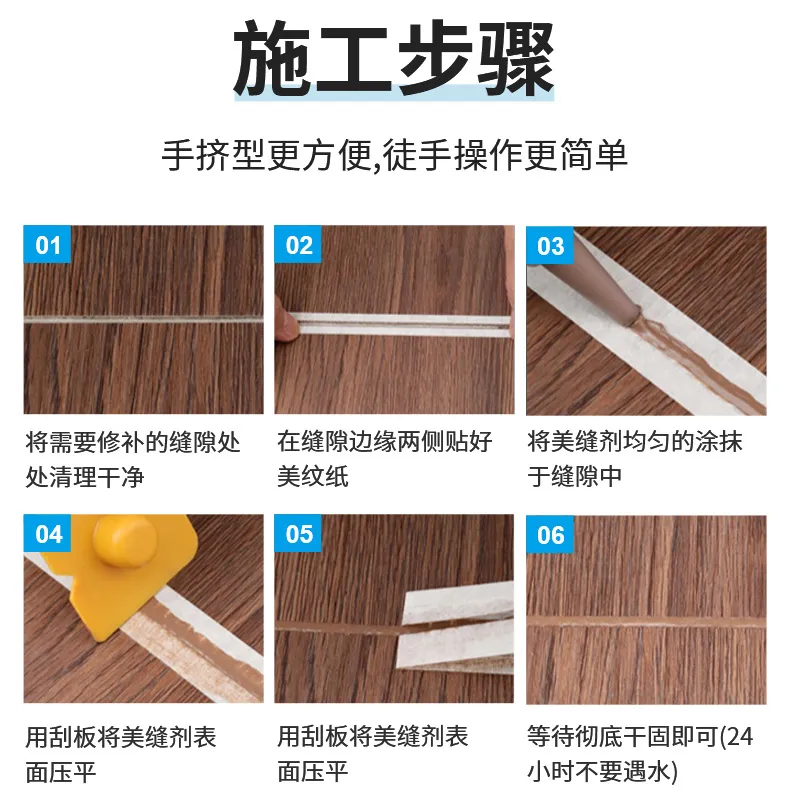 施工步骤

手挤型更方便,徒手操作更简单

01

将需要修补的缝隙处处清理干净

02

在缝隙边缘两侧贴好美纹纸

03

将美缝剂均匀的涂抹于缝隙中

04

用刮板将美缝剂表面压平

05

用刮板将美缝剂表面压平

06

等待彻底干固即可(24小时不要遇水)