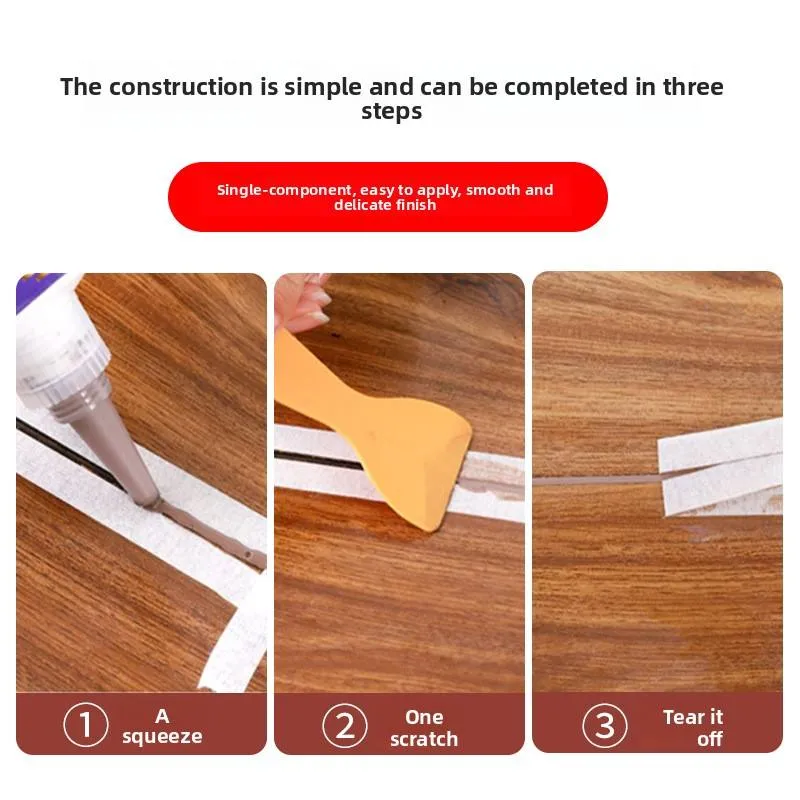 The construction is simple and can be completed in three steps

Single-component, easy to apply, smooth and delicate finish

1 A squeeze

2 One scratch

3 Tear it off