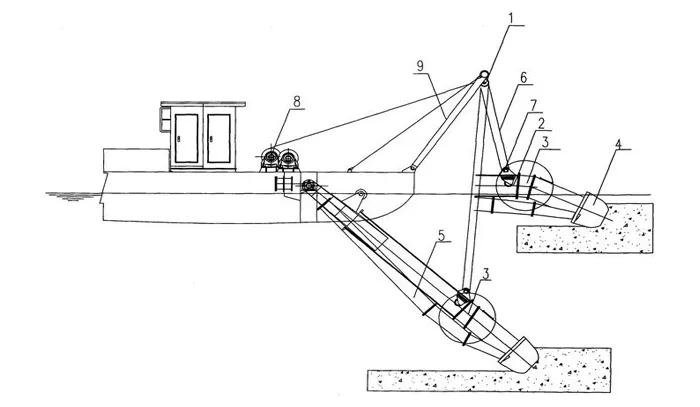 1
9
6
8
7
2
3
4
5
3