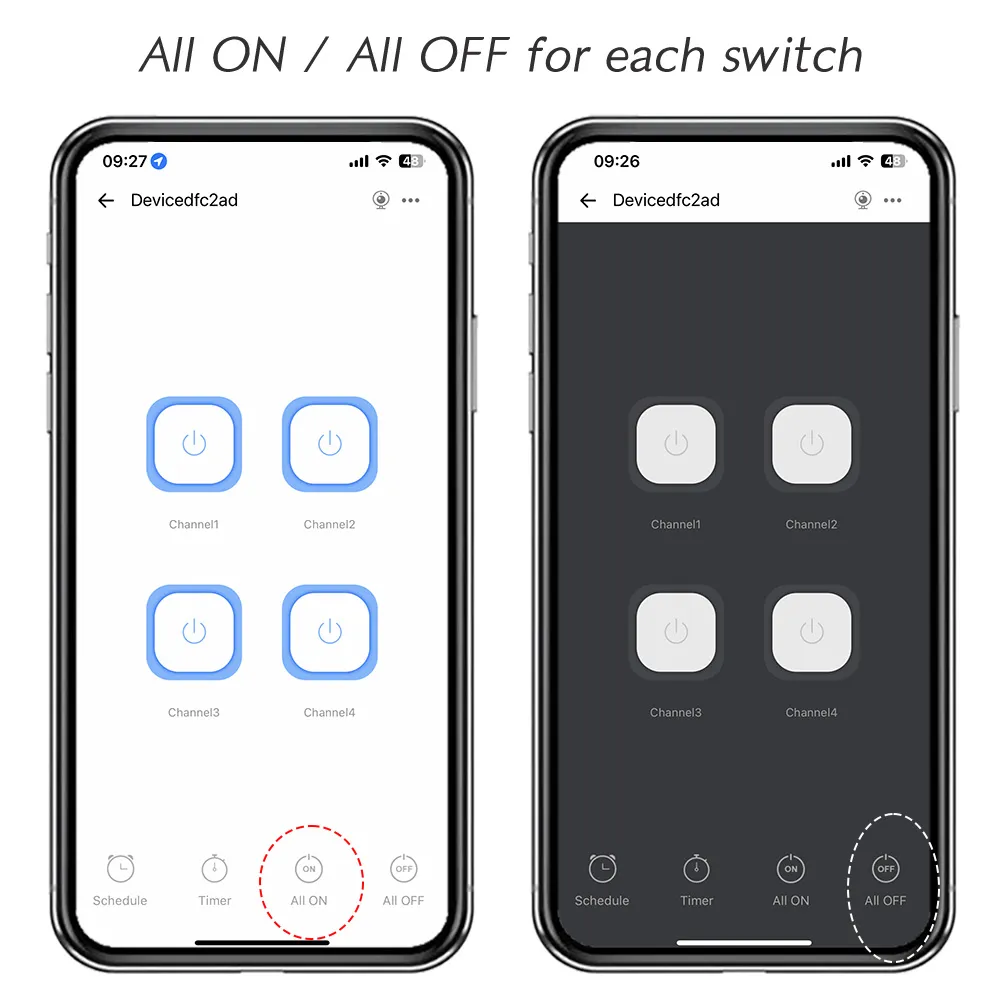 All ON / All OFF for each switch

09:27
48
Devicedfc2ad
Channel1
Channel2
Channel3
Channel4
Schedule
Timer
ON
All ON
OFF
All OFF

09:26
48
Devicedfc2ad
Channel1
Channel2
Channel3
Channel4
Schedule
Timer
ON
All ON
OFF
All OFF