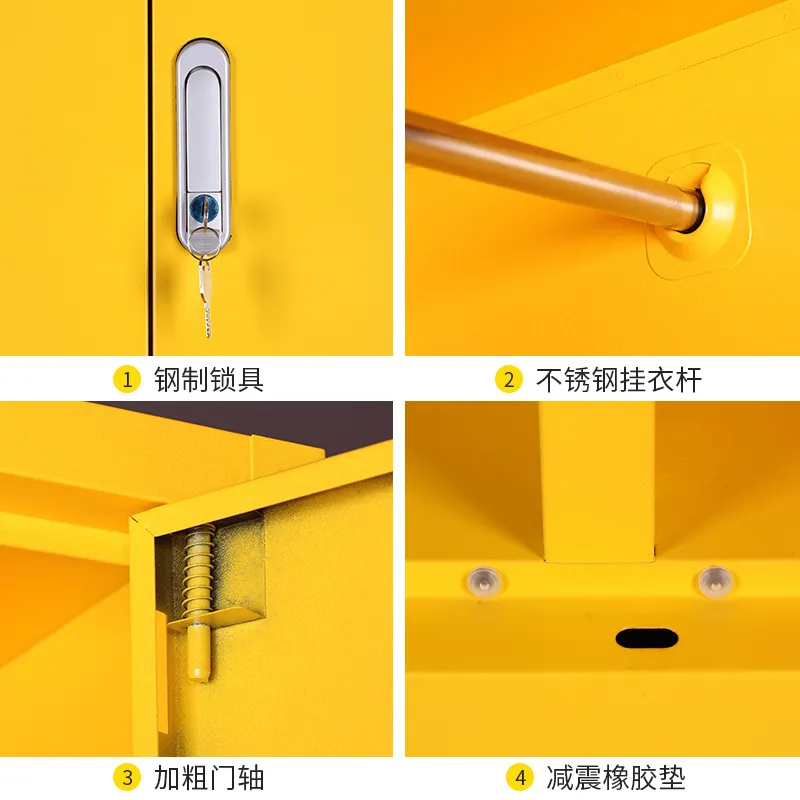 1 钢制锁具

2 不锈钢挂衣杆

3 加粗门轴

4 减震橡胶垫