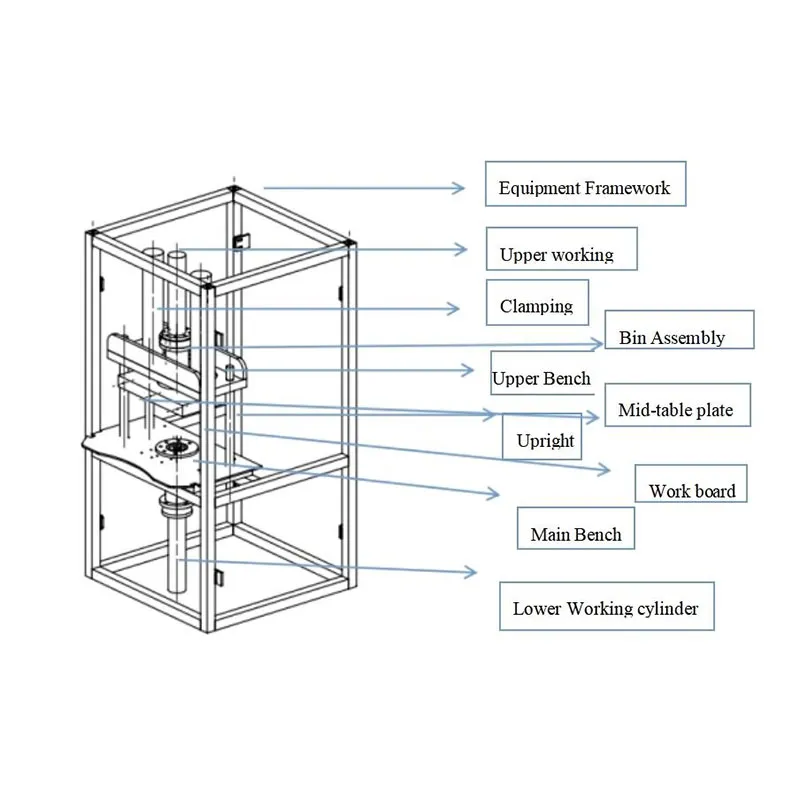 Equipment Framework

Upper working

Clamping

Bin Assembly

Upper Bench

Mid-table plate

Upright

Work board

Main Bench

Lower Working cylinder