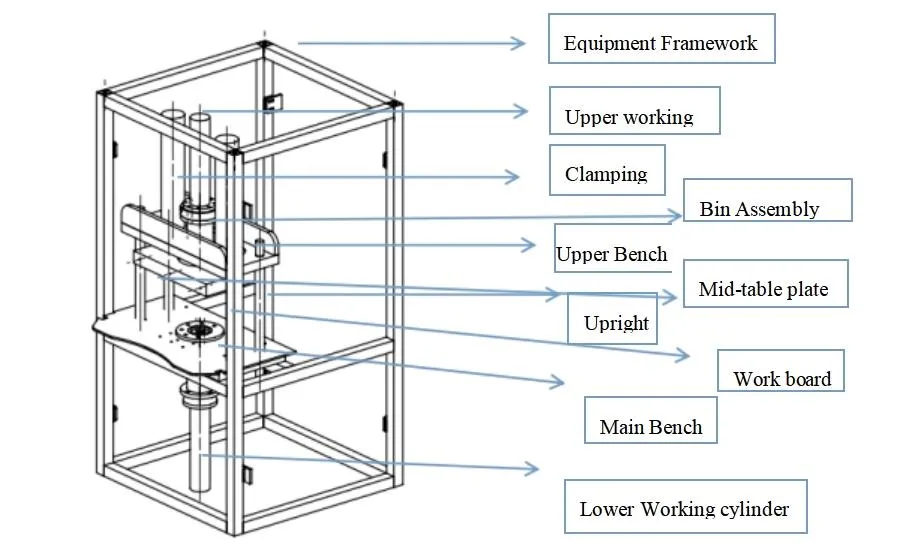 Equipment Framework

Upper working

Clamping

Bin Assembly

Upper Bench

Mid-table plate

Upright

Work board

Main Bench

Lower Working cylinder