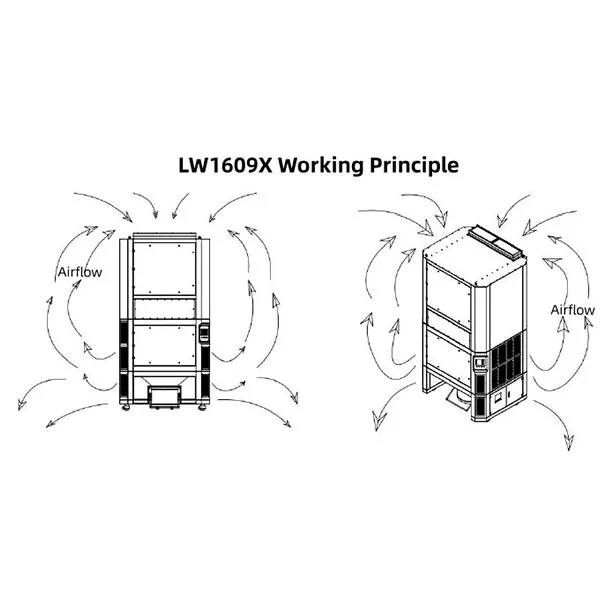 LW1609X Working Principle

Airflow

Airflow