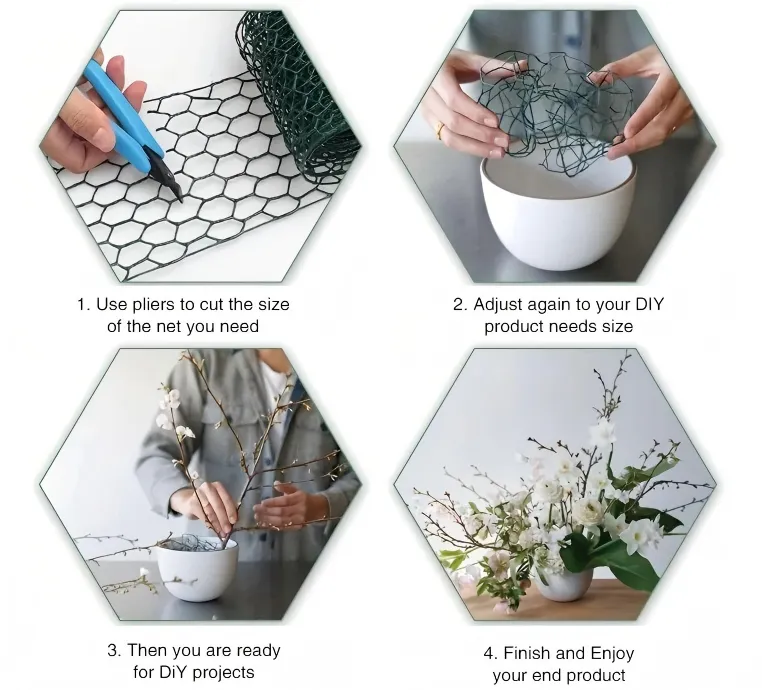 1. Use pliers to cut the size of the net you need

2. Adjust again to your DIY product needs size

3. Then you are ready for DiY projects

4. Finish and Enjoy your end product