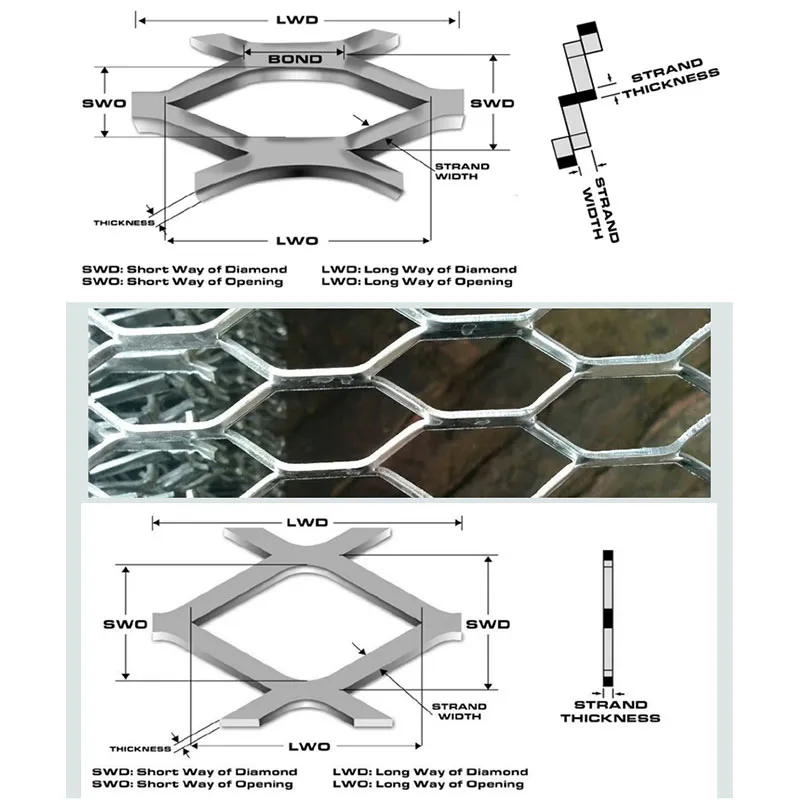 LWD

BOND

SWO

SWD

STRAND WIDTH

THICKNESS

LWO

STRAND THICKNESS

STRAND WIDTH

SWD: Short Way of Diamond
SWO: Short Way of Opening

LWD: Long Way of Diamond
LWO: Long Way of Opening

LWD

SWO

SWD

STRAND WIDTH

THICKNESS

LWO

STRAND THICKNESS

SWD: Short Way of Diamond
SWO: Short Way of Opening

LWD: Long Way of Diamond
LWO: Long Way of Opening