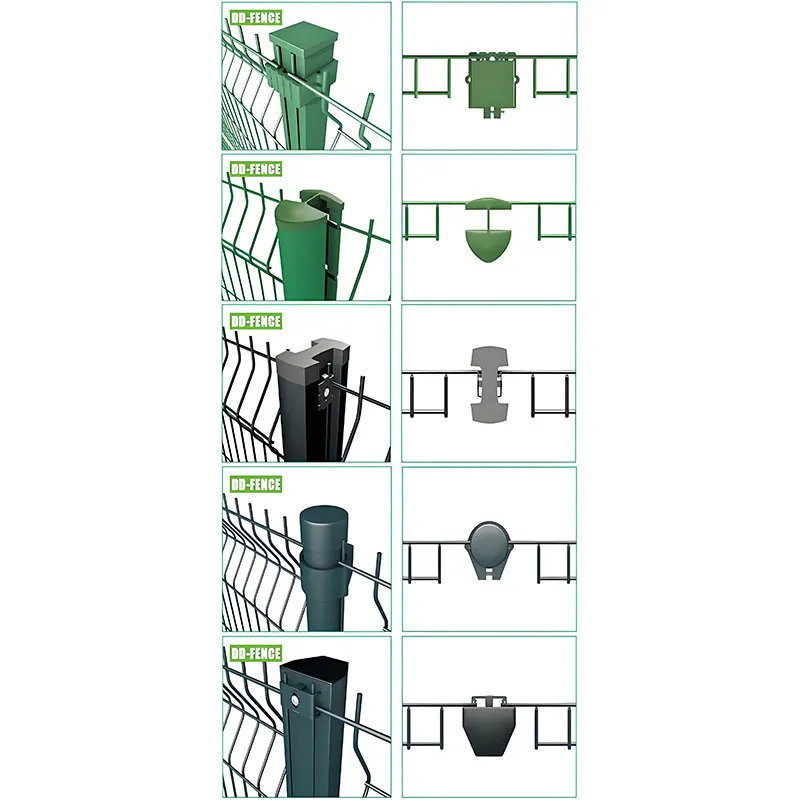 DD-FENCE

DD-FENCE

DD-FENCE

DD-FENCE

DD-FENCE