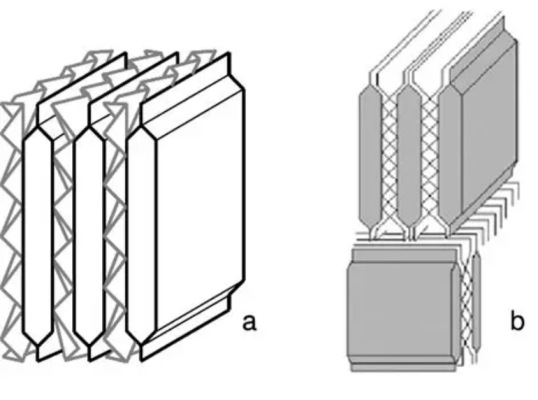 a

b