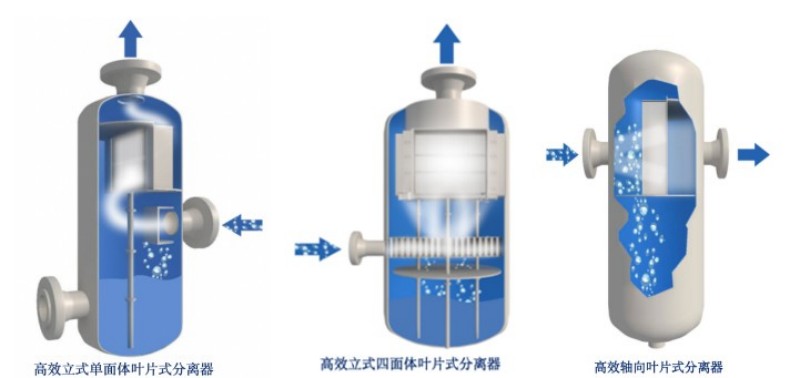 高效立式单面体叶片式分离器

高效立式四面体叶片式分离器

高效轴向叶片式分离器