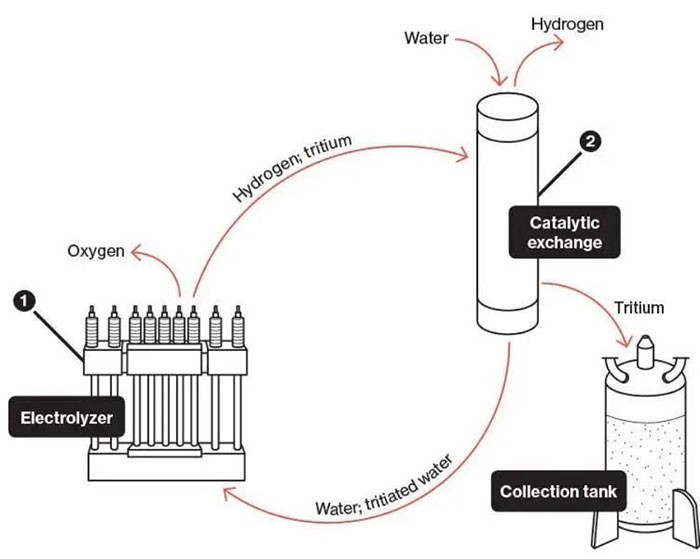 Water
Hydrogen
2
Hydrogen; tritium
Catalytic exchange
Oxygen
1
Tritium
Electrolyzer
Water; tritiated water
Collection tank