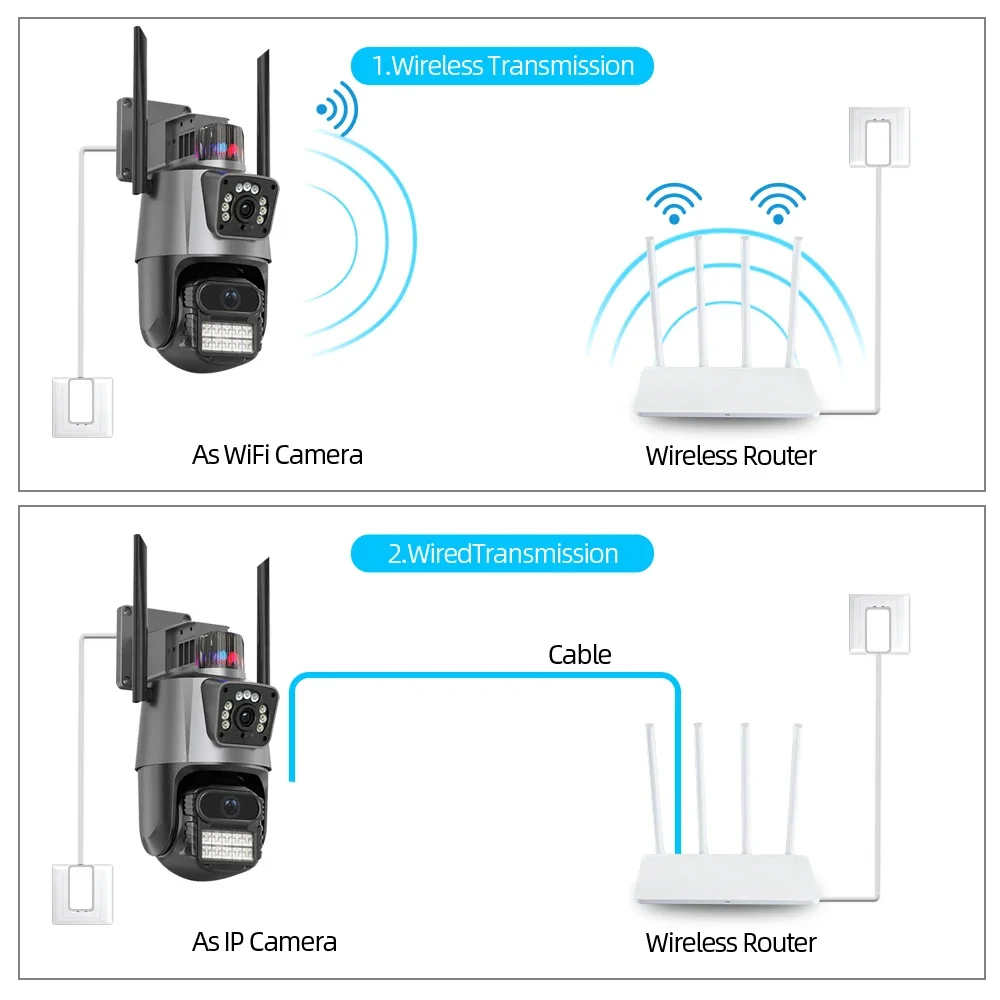 1.Wireless Transmission

As WiFi Camera

Wireless Router

2.WiredTransmission

Cable

As IP Camera

Wireless Router