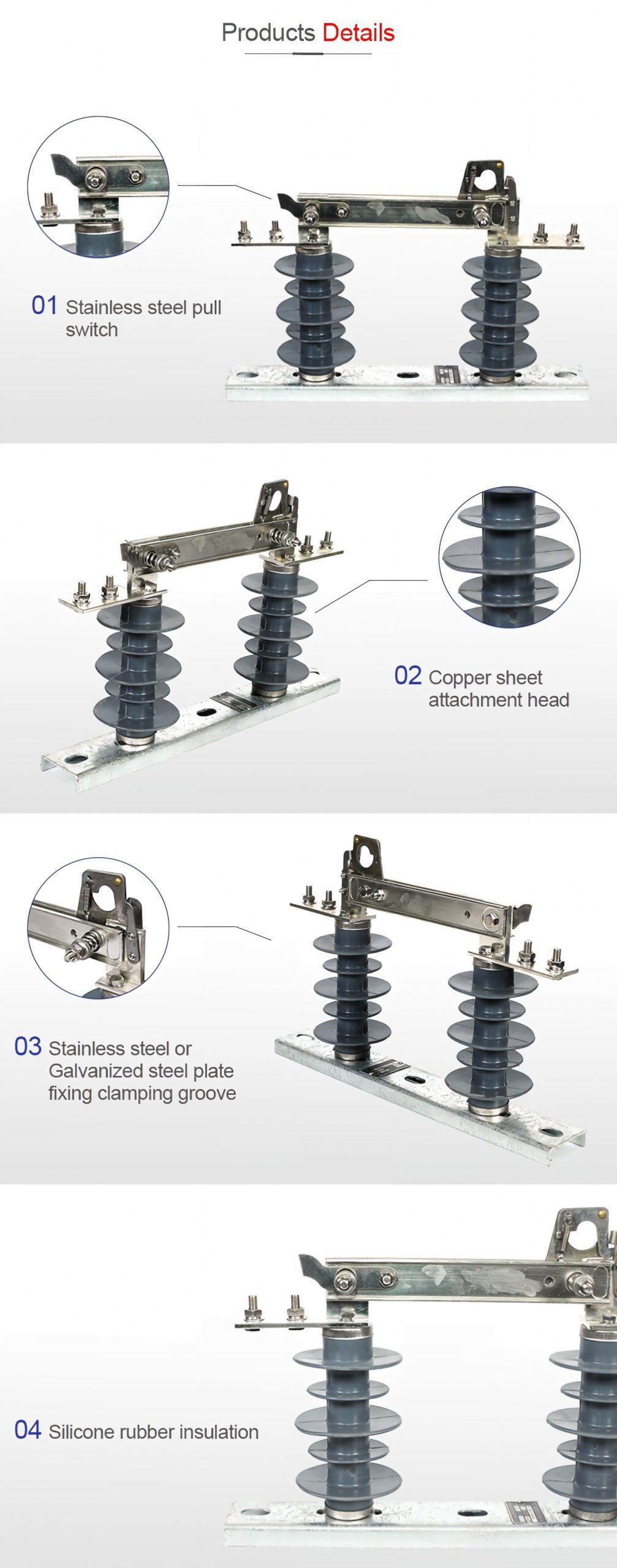 Products Details

01 Stainless steel pull switch

02 Copper sheet attachment head

03 Stainless steel or Galvanized steel plate fixing clamping groove

04 Silicone rubber insulation