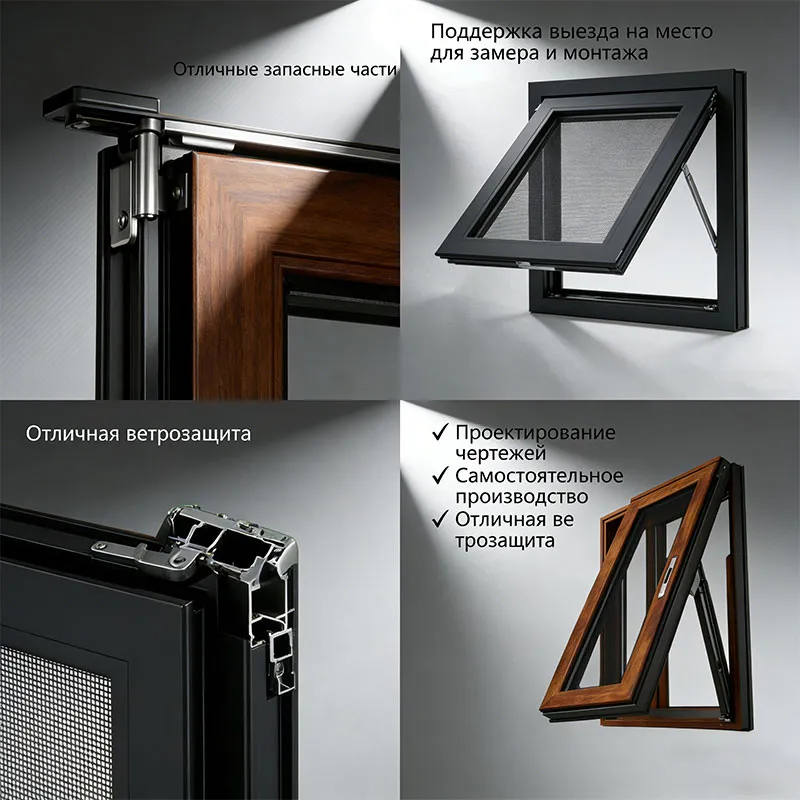 Отличные запасные части

Поддержка выезда на место для замера и монтажа

Отличная ветрозащита

✓ Проектирование чертежей
✓ Самостоятельное производство
✓ Отличная ве трозащита