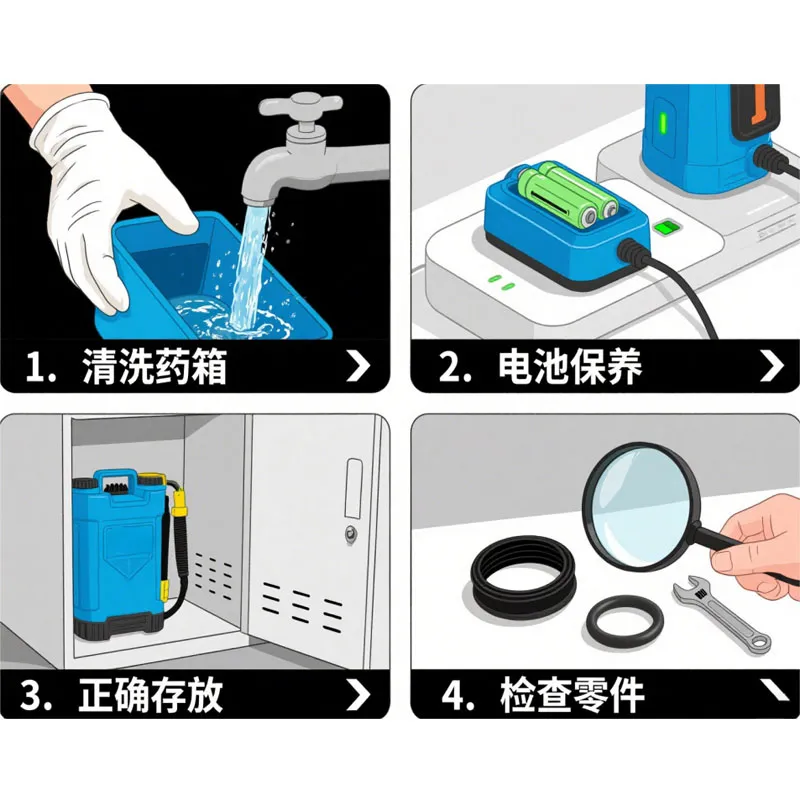 1. 清洗药箱

2. 电池保养

3. 正确存放

4. 检查零件