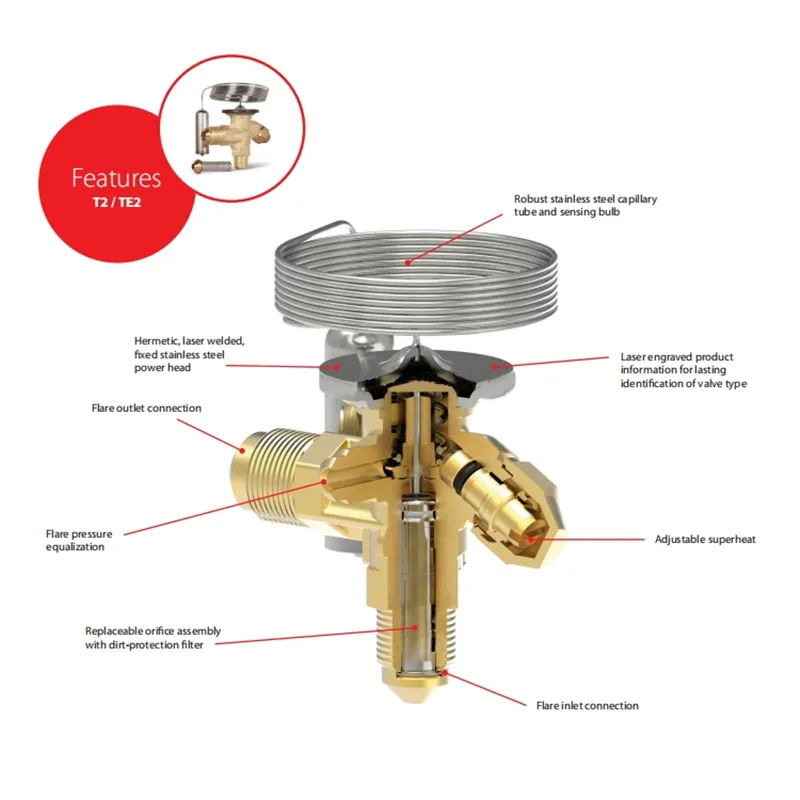 Features
T2 / TE2

Robust stainless steel capillary tube and sensing bulb

Hermetic, laser welded, fixed stainless steel power head

Laser engraved product information for lasting identification of valve type

Flare outlet connection

Flare pressure equalization

Adjustable superheat

Replaceable orifice assembly with dirt-protection filter

Flare inlet connection