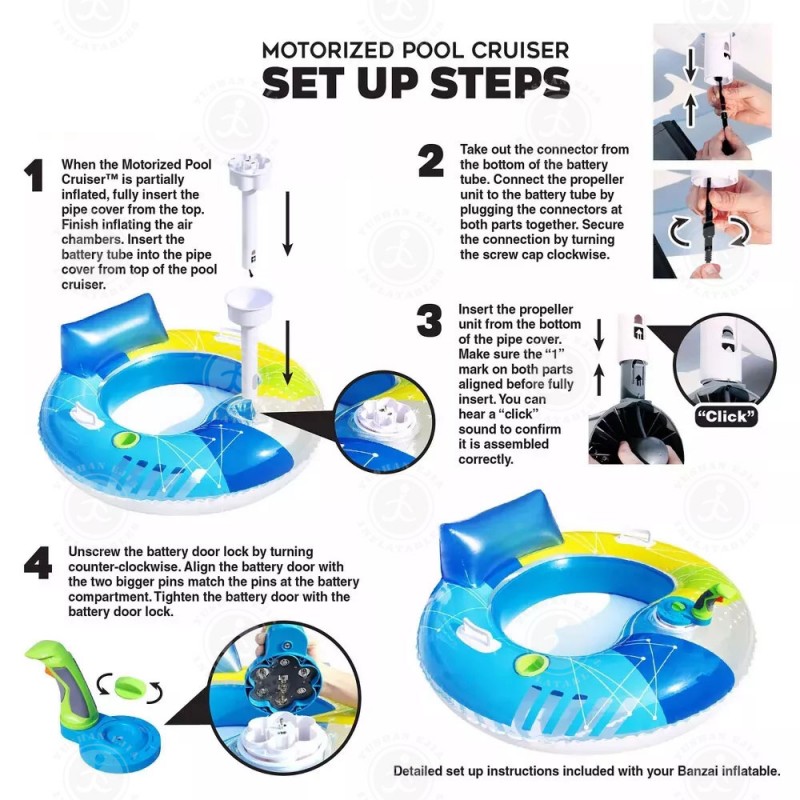 MOTORIZED POOL CRUISER
SET UP STEPS

1 When the Motorized Pool Cruiser™ is partially inflated, fully insert the pipe cover from the top. Finish inflating the air chambers. Insert the battery tube into the pipe cover from top of the pool cruiser.

2 Take out the connector from the bottom of the battery tube. Connect the propeller unit to the battery tube by plugging the connectors at both parts together. Secure the connection by turning the screw cap clockwise.

3 Insert the propeller unit from the bottom of the pipe cover. Make sure the "1" mark on both parts aligned before fully insert. You can hear a "click" sound to confirm it is assembled correctly.

"Click"

4 Unscrew the battery door lock by turning counter-clockwise. Align the battery door with the two bigger pins match the pins at the battery compartment. Tighten the battery door with the battery door lock.

Detailed set up instructions included with your Banzai inflatable.