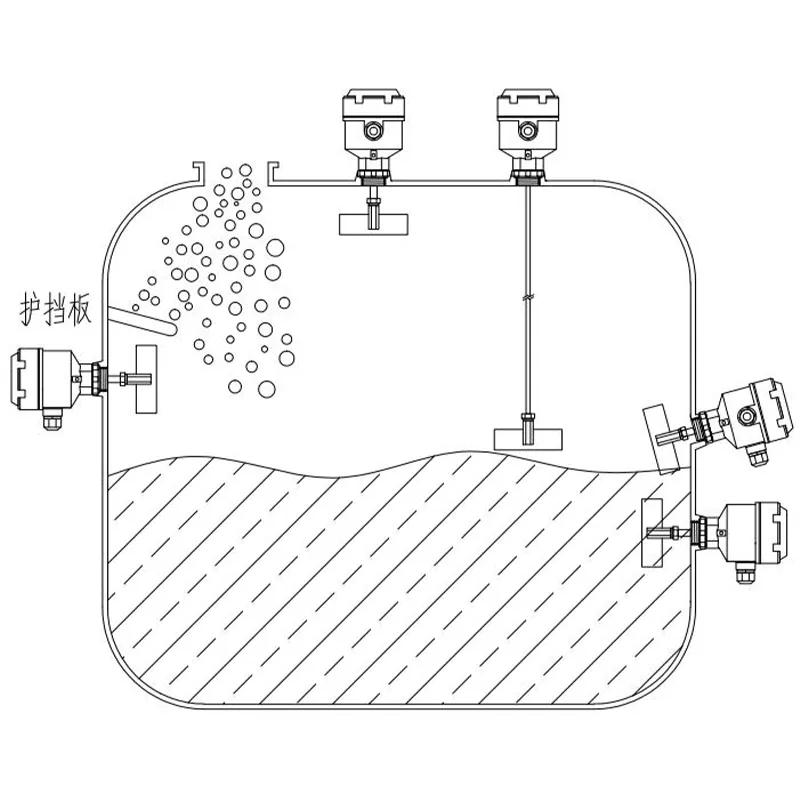 护挡板